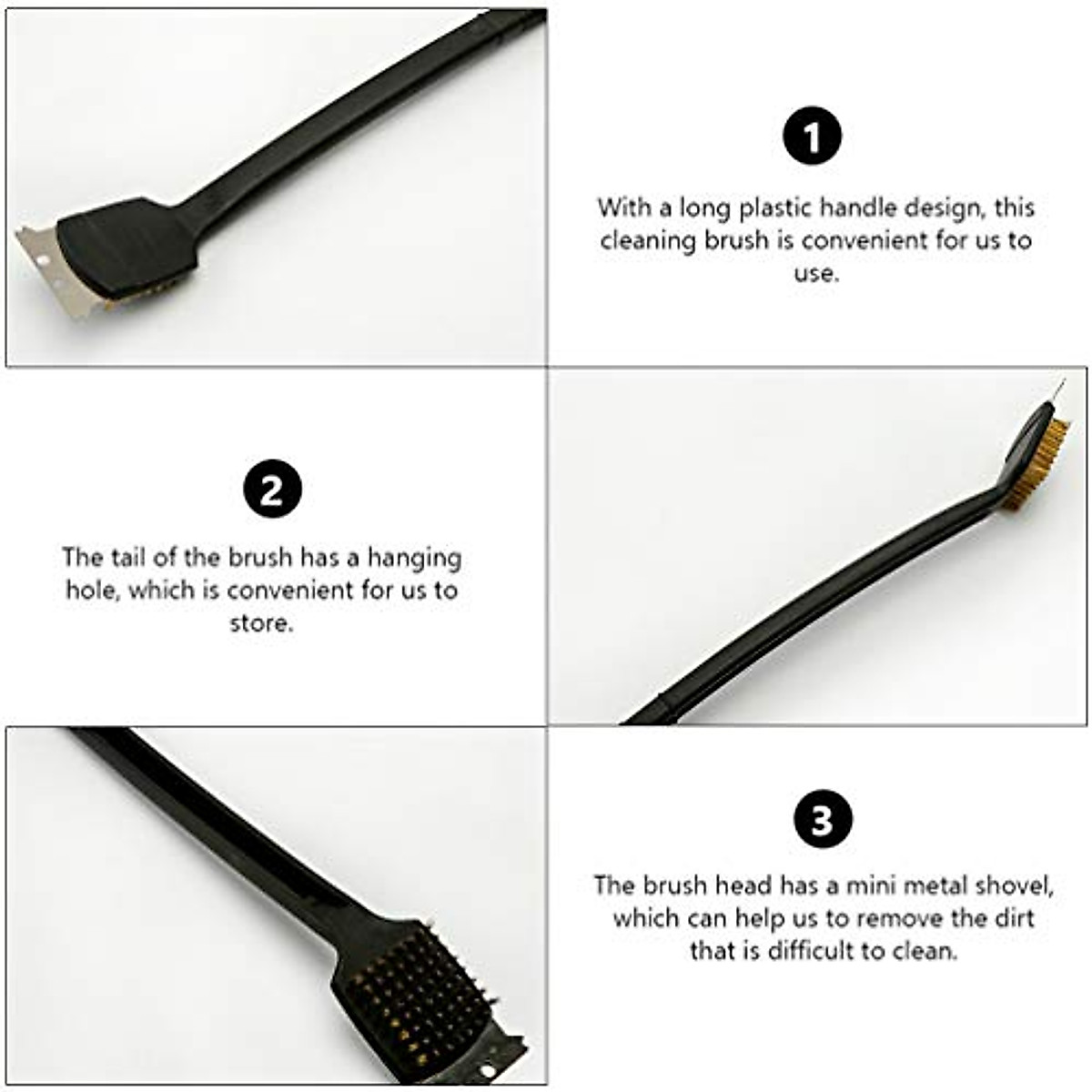 1

With a long plastic handle design, this cleaning brush is convenient for us to use.

2

The tail of the brush has a hanging hole, which is convenient for us to store.

3

The brush head has a mini metal shovel, which can help us to remove the dirt that is difficult to clean.