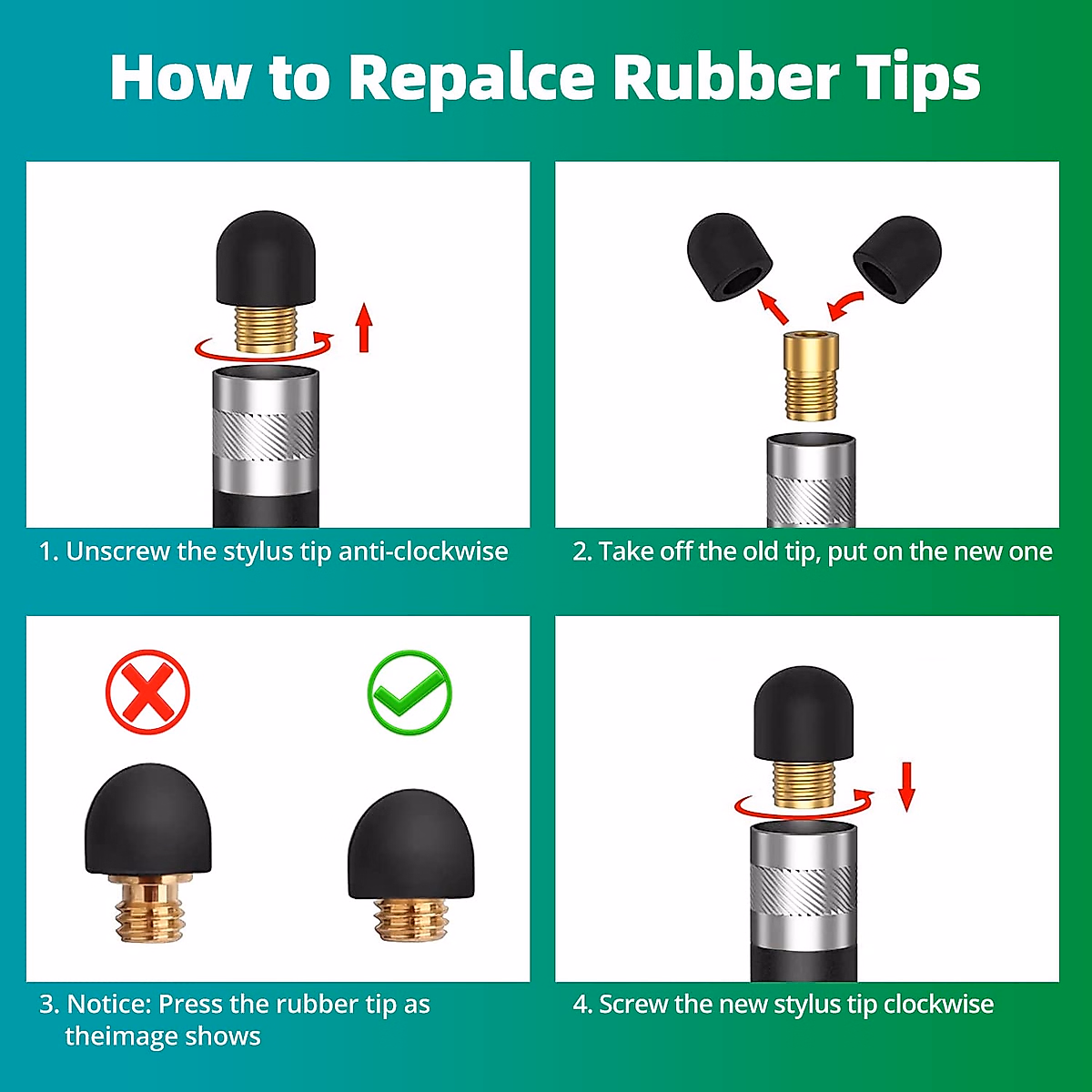 How to Repalce Rubber Tips

1. Unscrew the stylus tip anti-clockwise

2. Take off the old tip, put on the new one

3. Notice: Press the rubber tip as theimage shows

4. Screw the new stylus tip clockwise