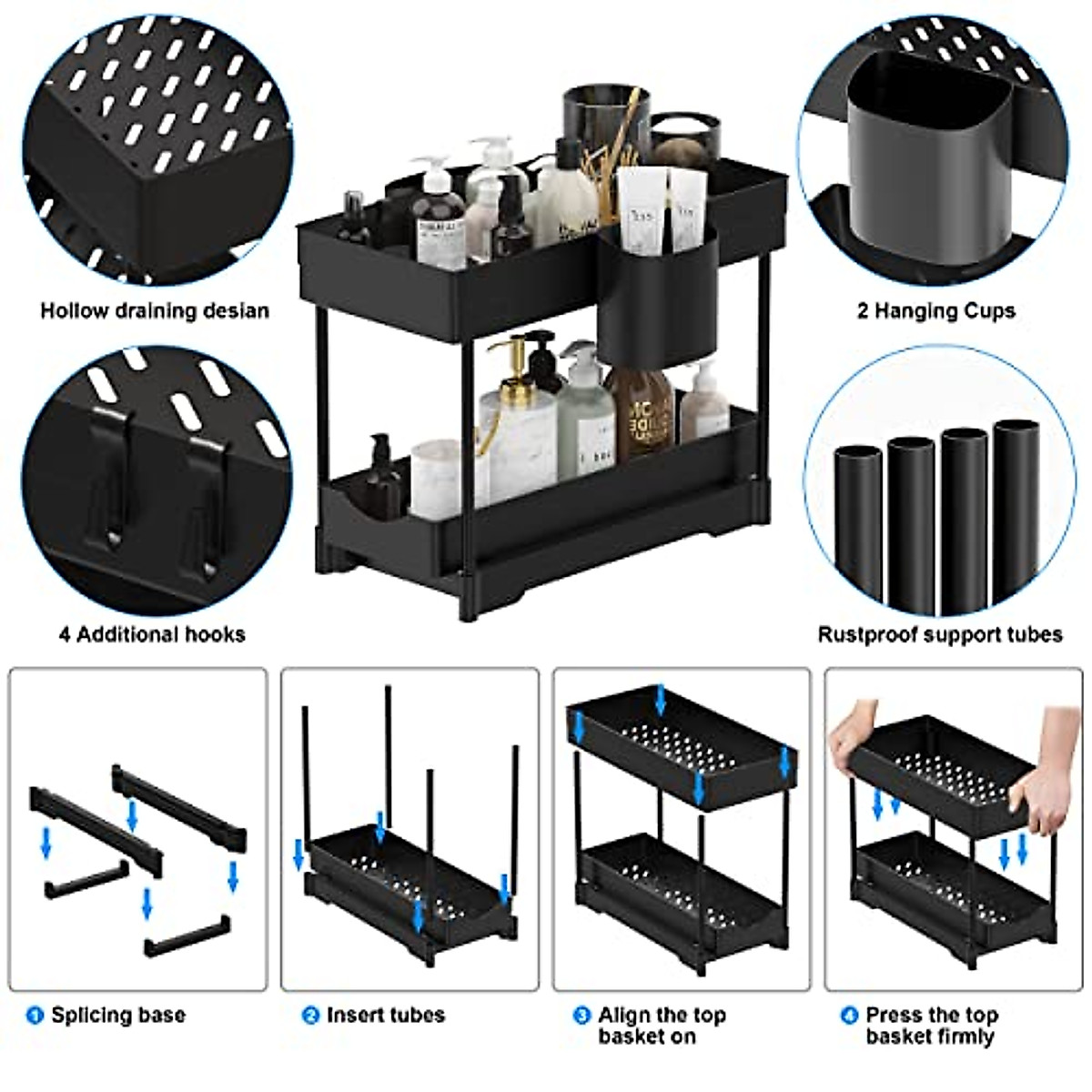 Hollow draining desian

2 Hanging Cups

4 Additional hooks

Rustproof support tubes

1 Splicing base

2 Insert tubes

3 Align the top basket on

4 Press the top basket firmly