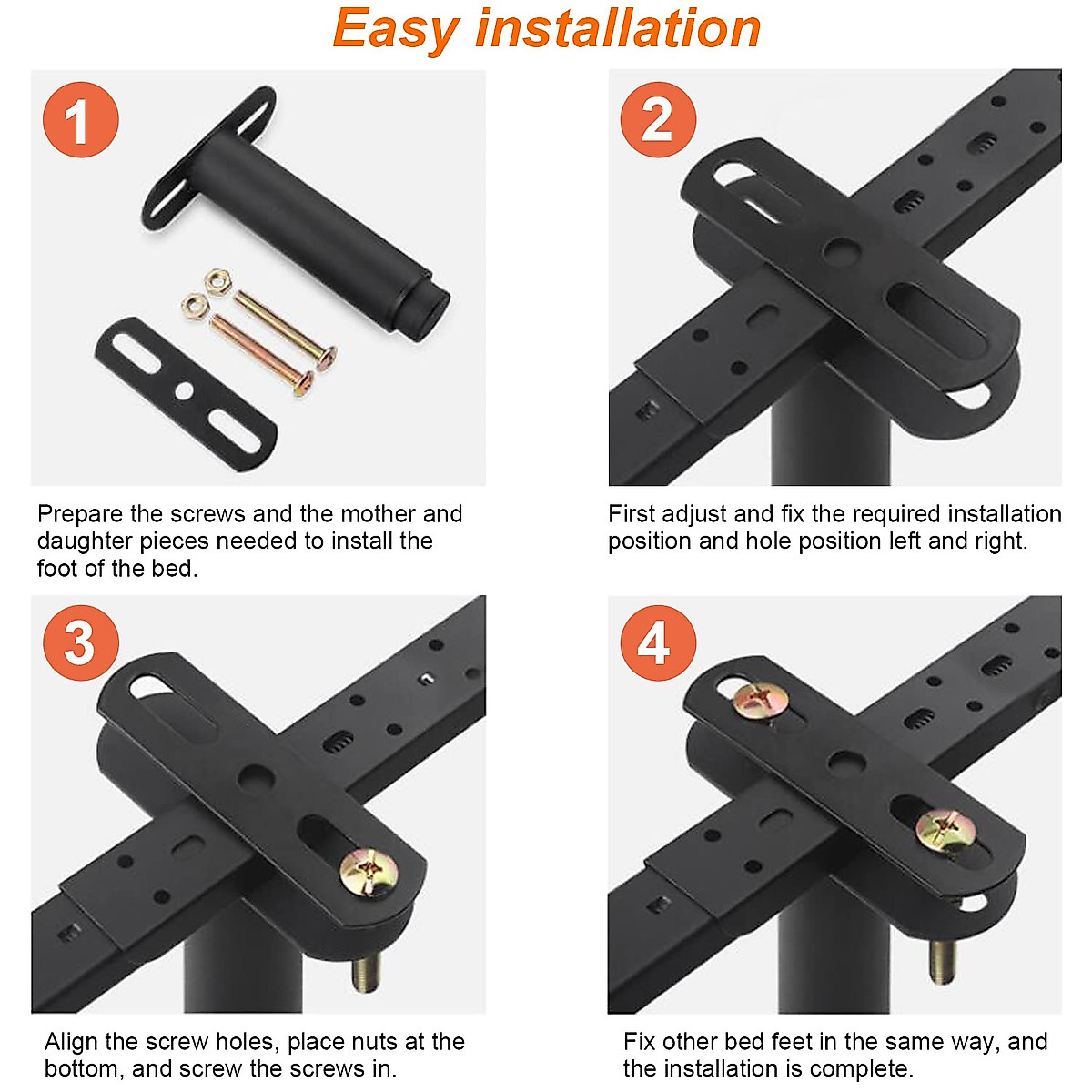 Easy installation

1

Prepare the screws and the mother and daughter pieces needed to install the foot of the bed.

2

First adjust and fix the required installation position and hole position left and right.

3

Align the screw holes, place nuts at the bottom, and screw the screws in.

4

Fix other bed feet in the same way, and the installation is complete.