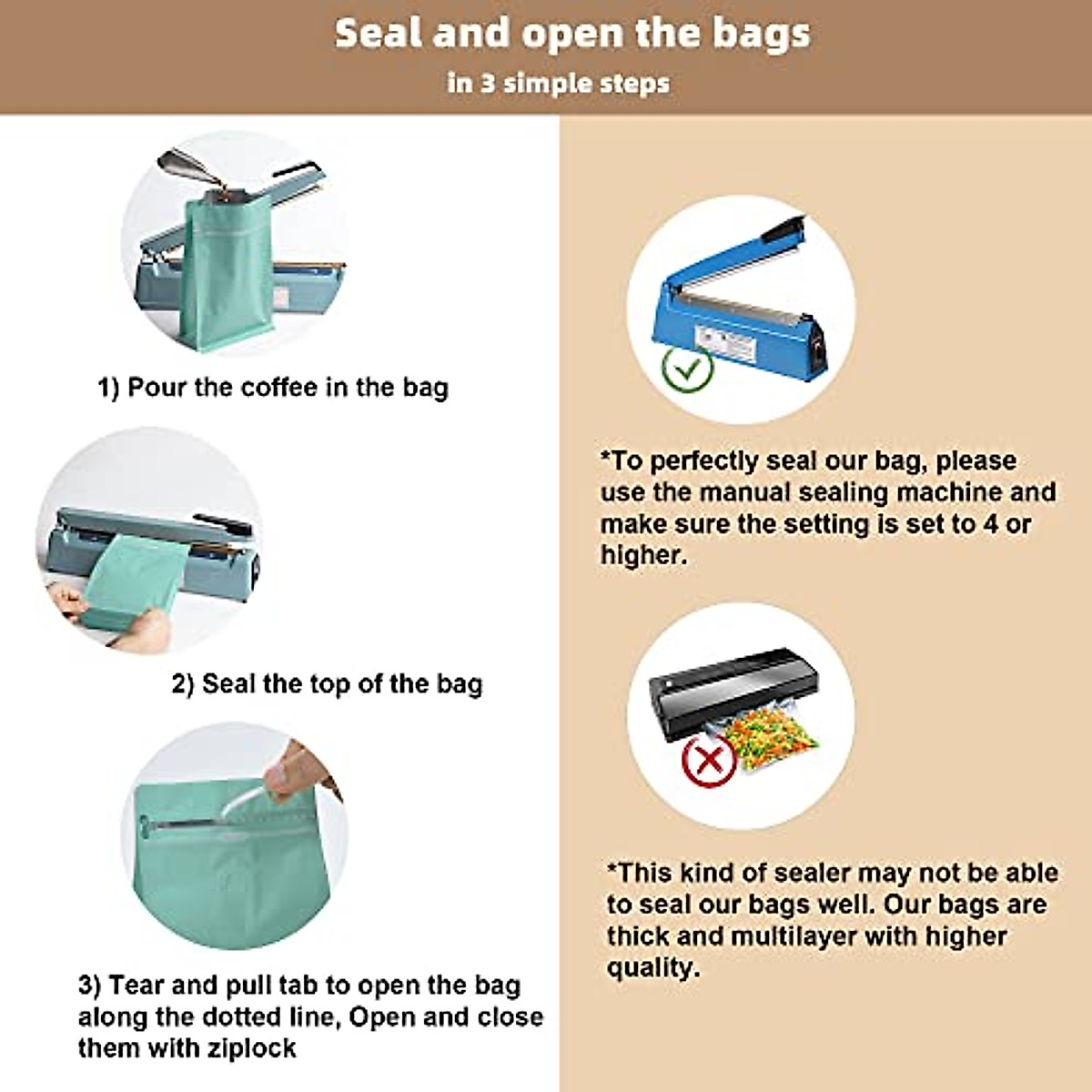 Seal and open the bags
in 3 simple steps

1) Pour the coffee in the bag

2) Seal the top of the bag

3) Tear and pull tab to open the bag along the dotted line, Open and close them with ziplock

*To perfectly seal our bag, please use the manual sealing machine and make sure the setting is set to 4 or higher.

*This kind of sealer may not be able to seal our bags well. Our bags are thick and multilayer with higher quality.