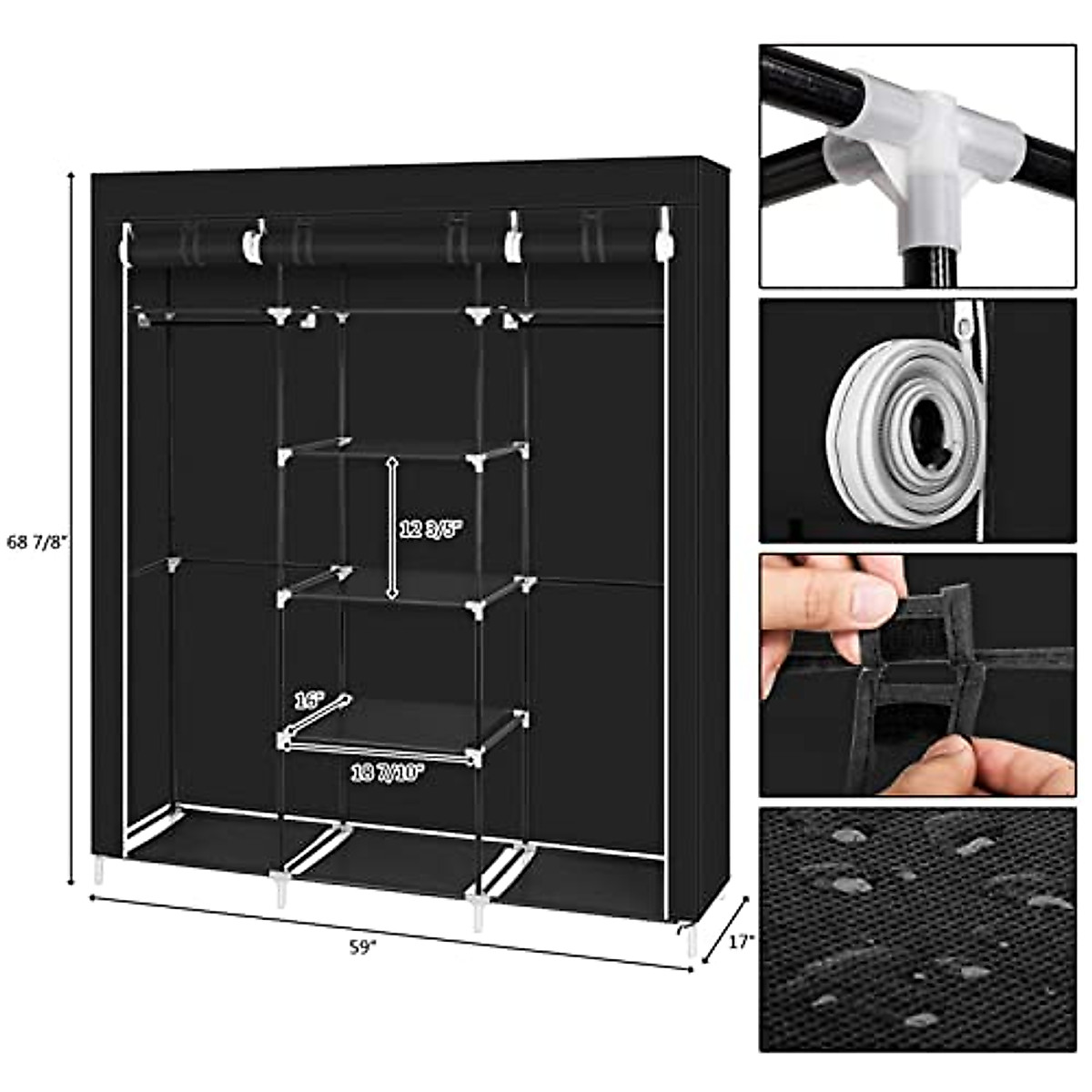 68 7/8"

12 3/5"

16"

18 7/10"

59"

17"