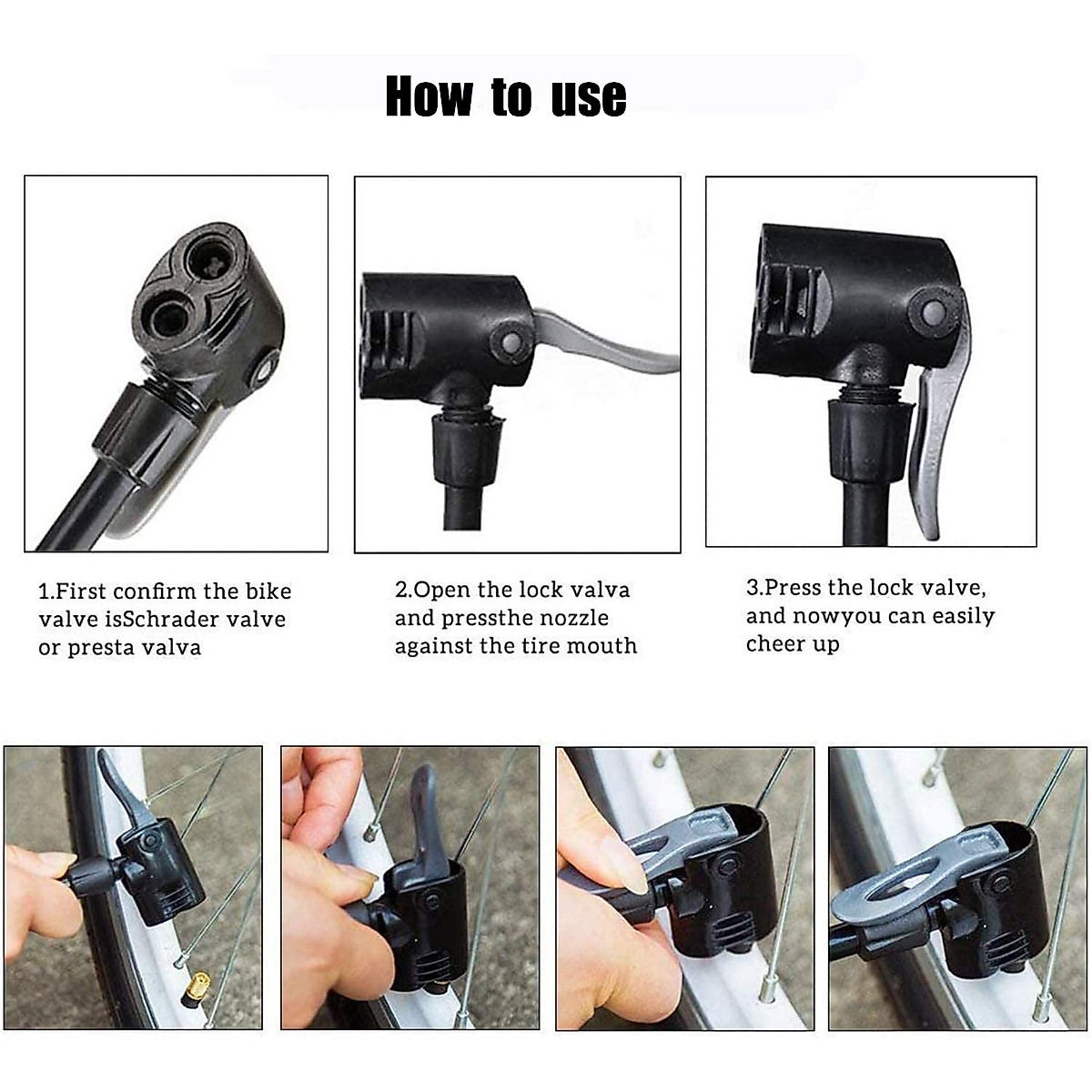 How to use

1.First confirm the bike valve isSchrader valve or presta valva

2.Open the lock valva and pressthe nozzle against the tire mouth

3.Press the lock valve, and nowyou can easily cheer up