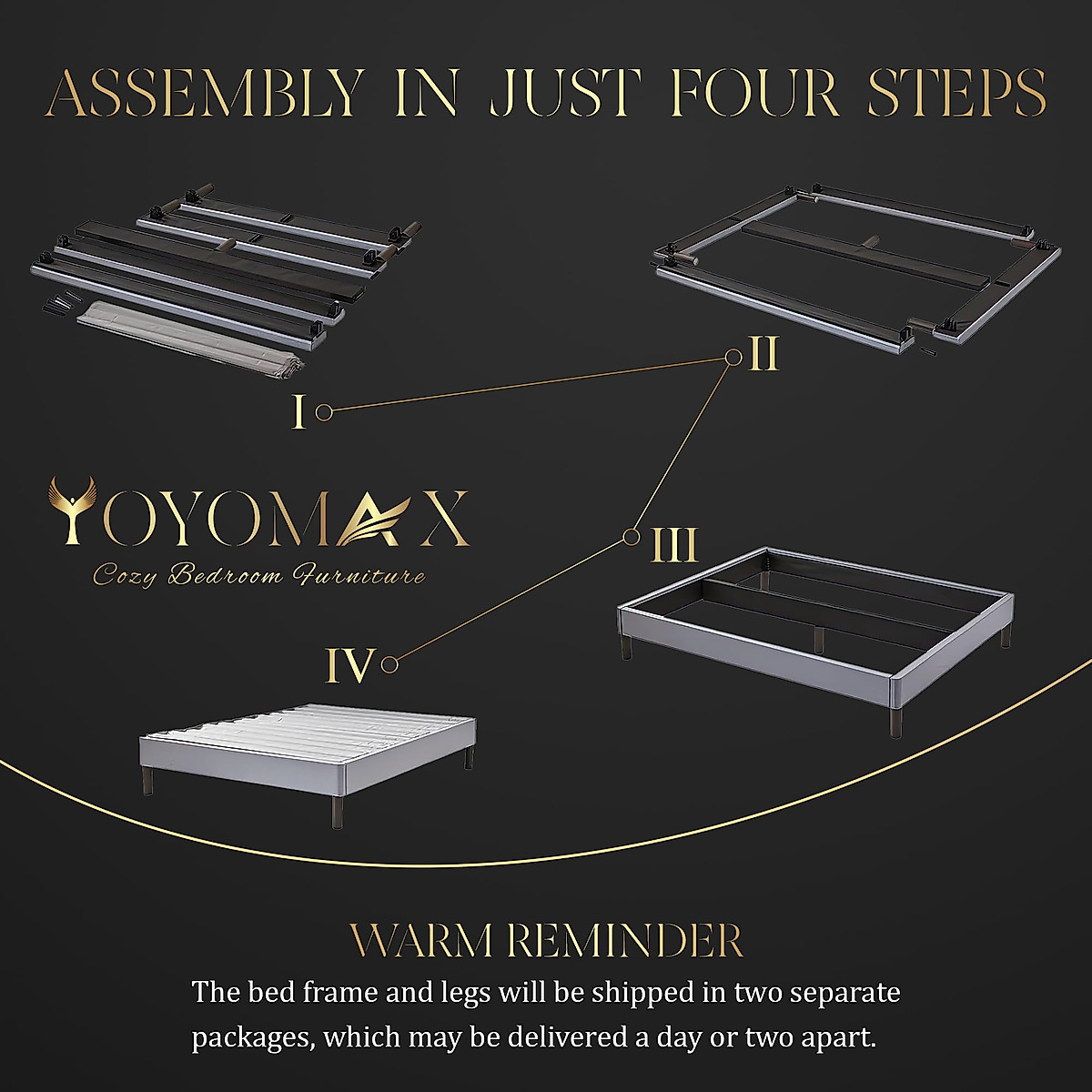 ASSEMBLY IN JUST FOUR STEPS

I

II

YOYOMAX
Cozy Bedroom Furniture

III

IV

WARM REMINDER
The bed frame and legs will be shipped in two separate packages, which may be delivered a day or two apart.