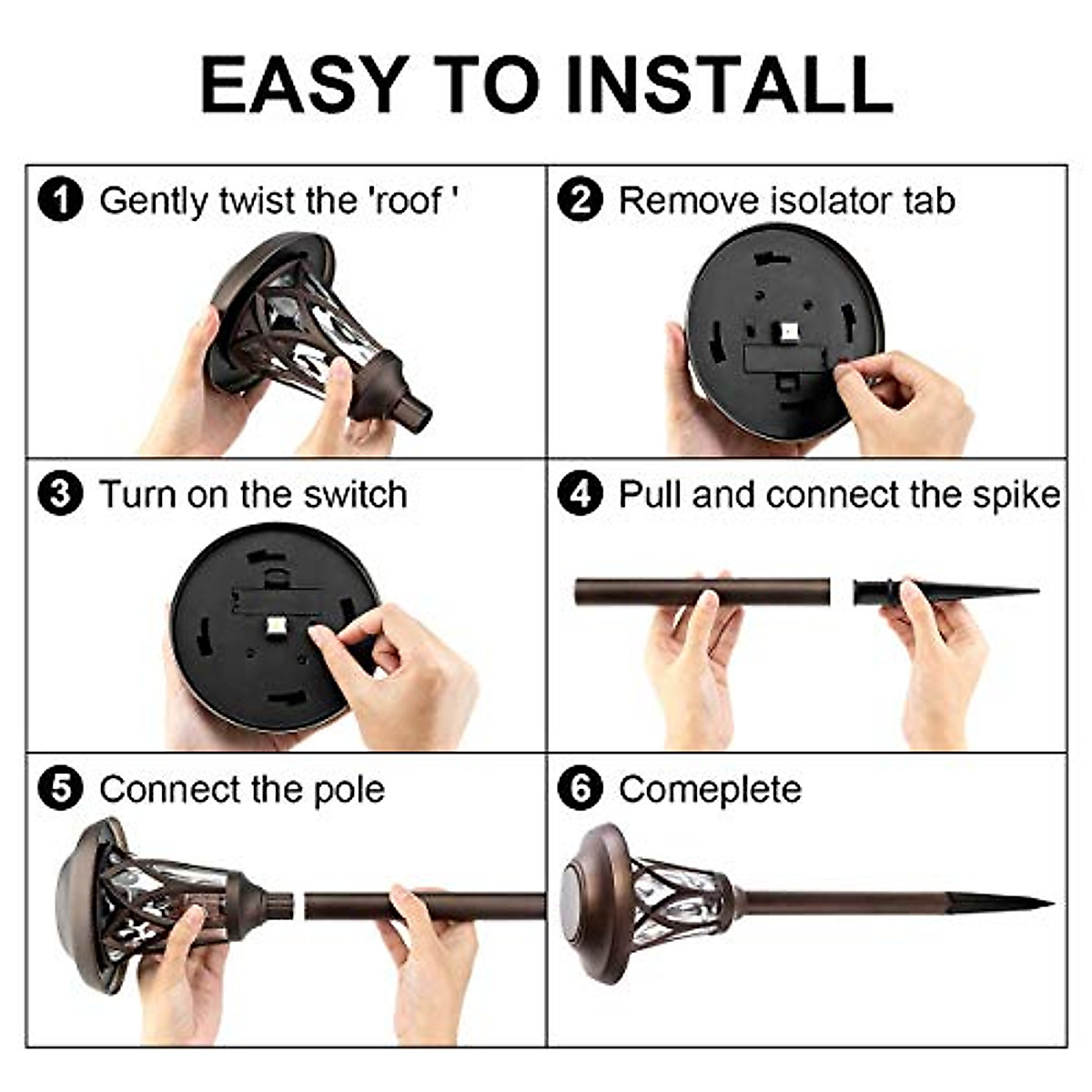 EASY TO INSTALL

1 Gently twist the 'roof '

2 Remove isolator tab

3 Turn on the switch

4 Pull and connect the spike

5 Connect the pole

6 Comeplete