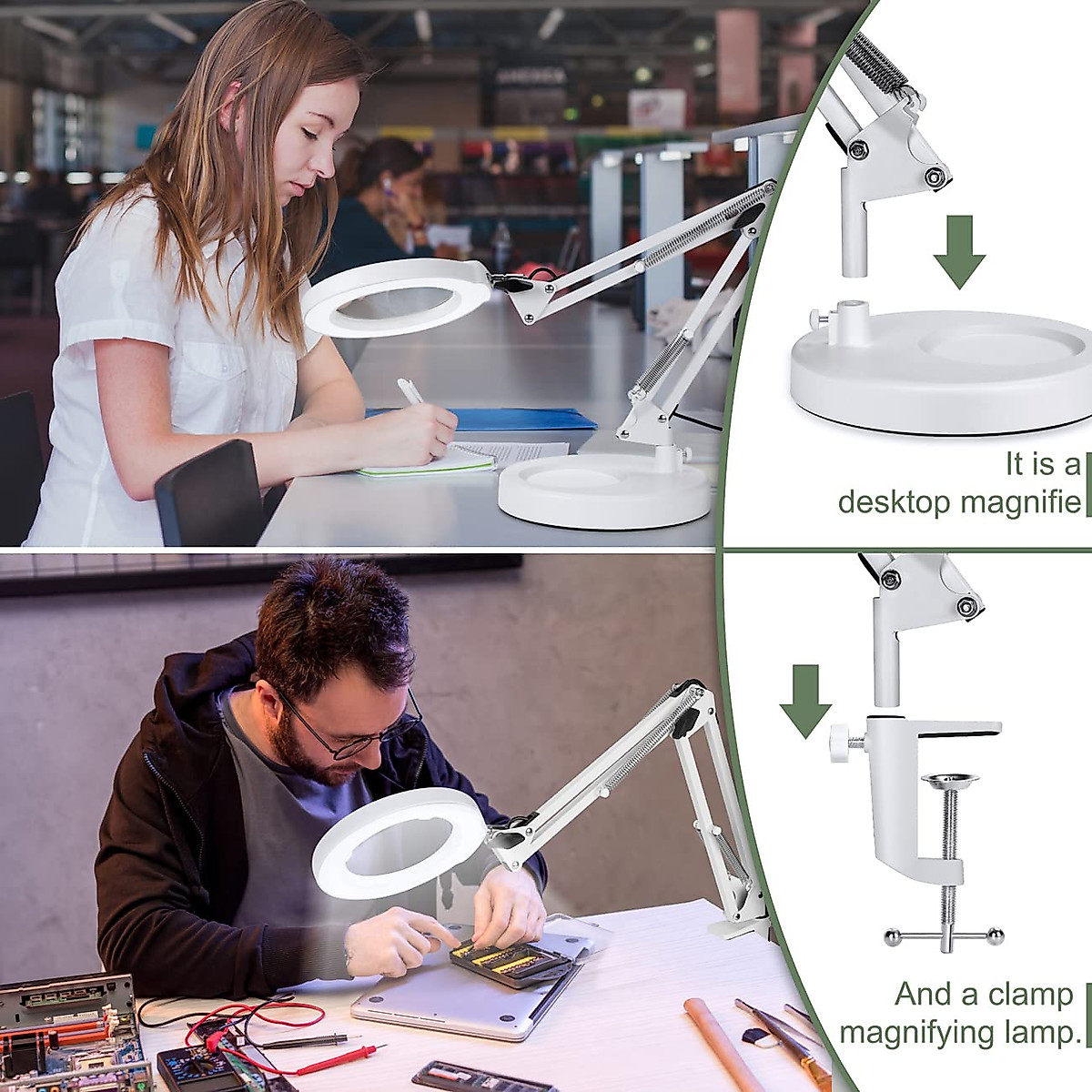 It is a desktop magnifie

And a clamp magnifying lamp.