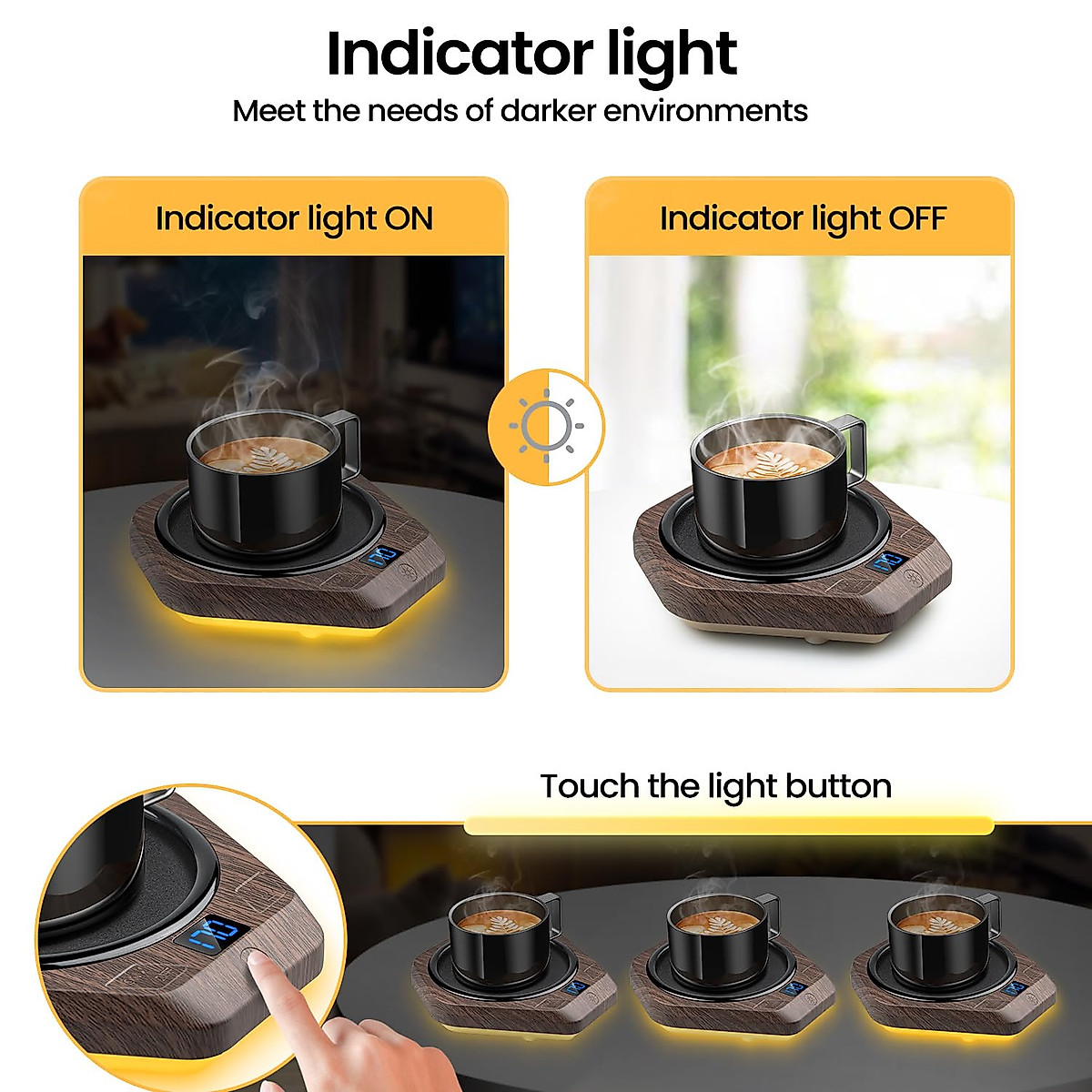 Indicator light

Meet the needs of darker environments

Indicator light ON

Indicator light OFF

Touch the light button