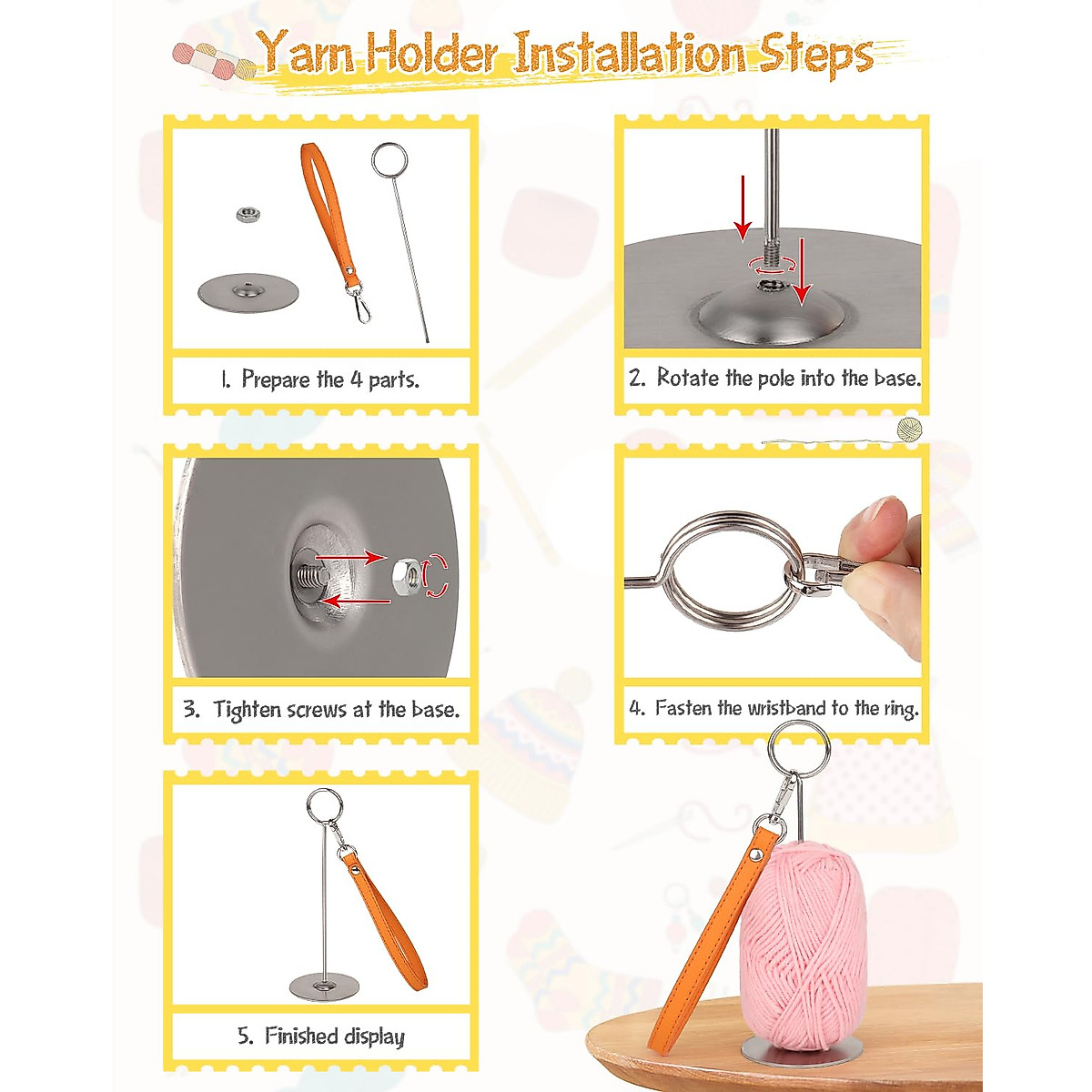 Yarn Holder Installation Steps

1. Prepare the 4 parts.

2. Rotate the pole into the base.

3. Tighten screws at the base.

4. Fasten the wristband to the ring.

5. Finished display