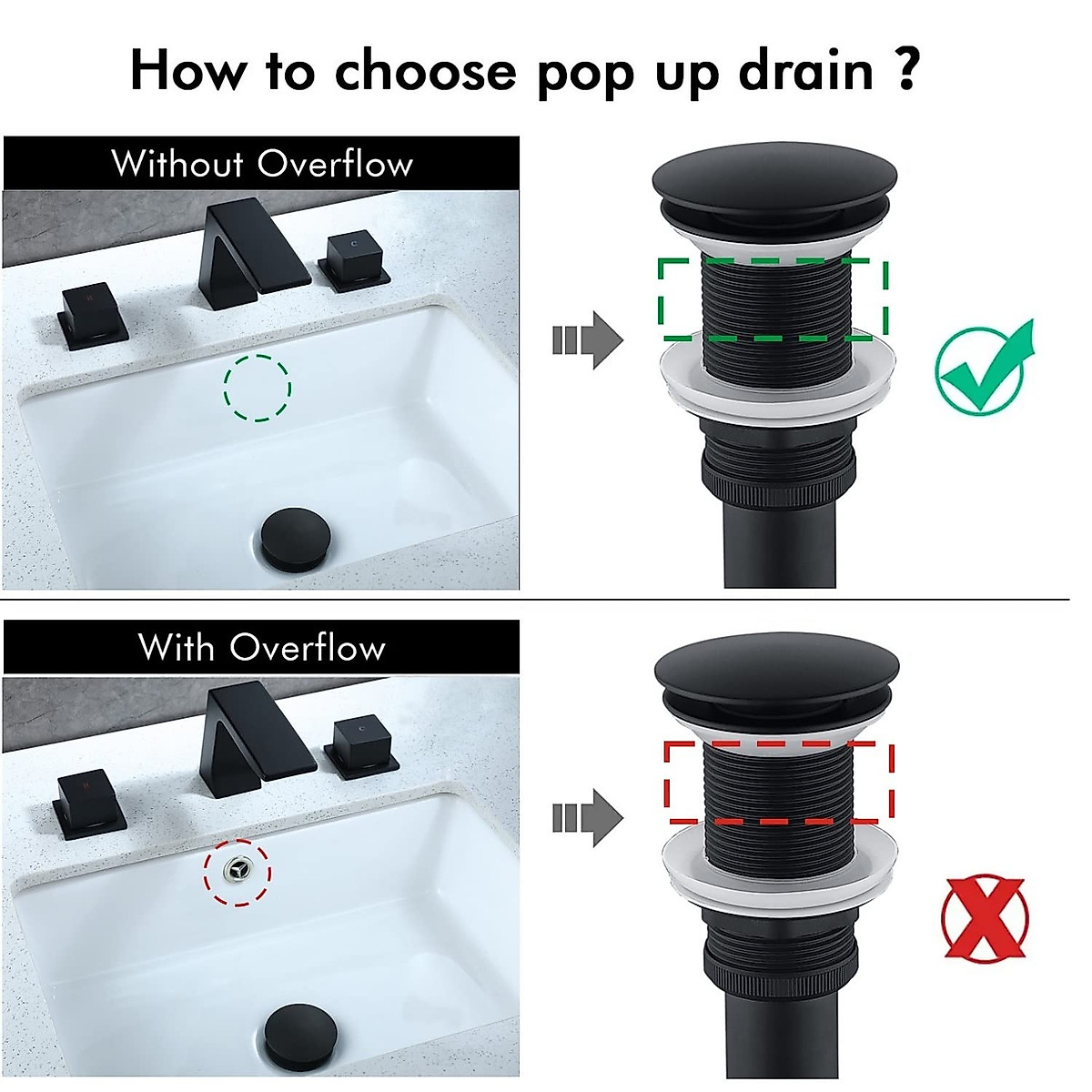 How to choose pop up drain ?

Without Overflow

With Overflow