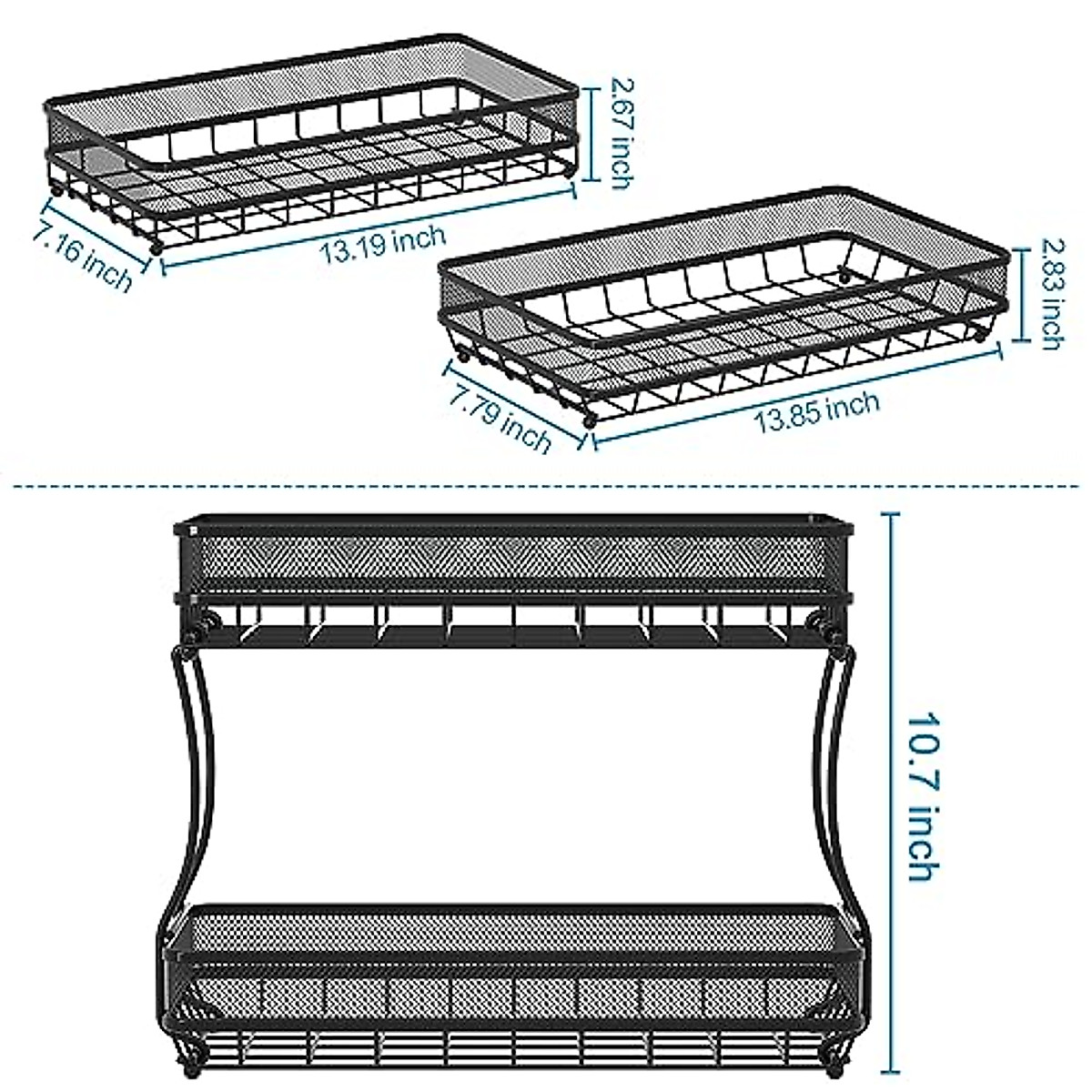 2.67 inch
7.16 inch
13.19 inch
2.83 inch
7.79 inch
13.85 inch
10.7 inch