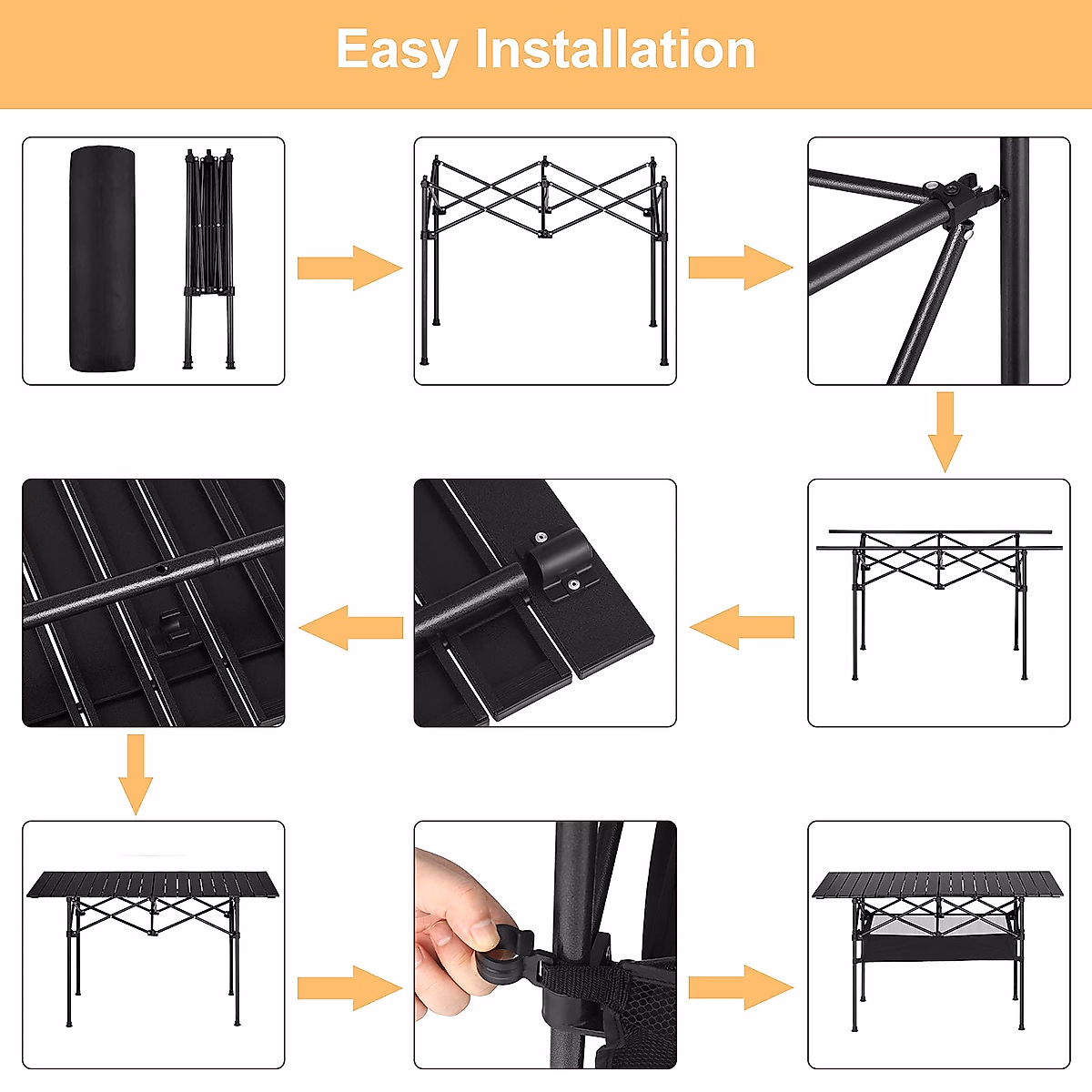 Easy Installation