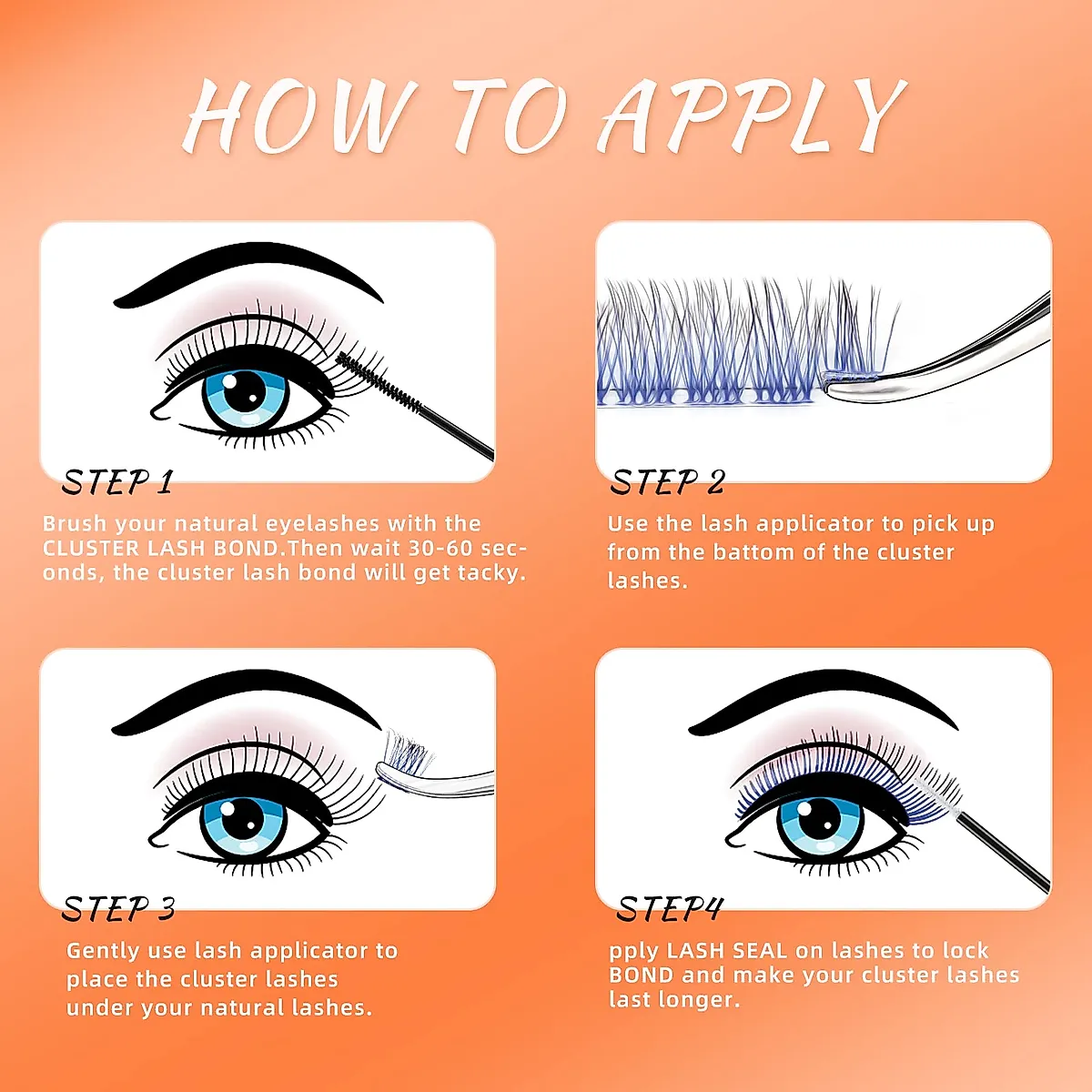 HOW TO APPLY

STEP 1
Brush your natural eyelashes with the CLUSTER LASH BOND.Then wait 30-60 seconds, the cluster lash bond will get tacky.

STEP 2
Use the lash applicator to pick up from the battom of the cluster lashes.

STEP 3
Gently use lash applicator to place the cluster lashes under your natural lashes.

STEP4
pply LASH SEAL on lashes to lock BOND and make your cluster lashes last longer.