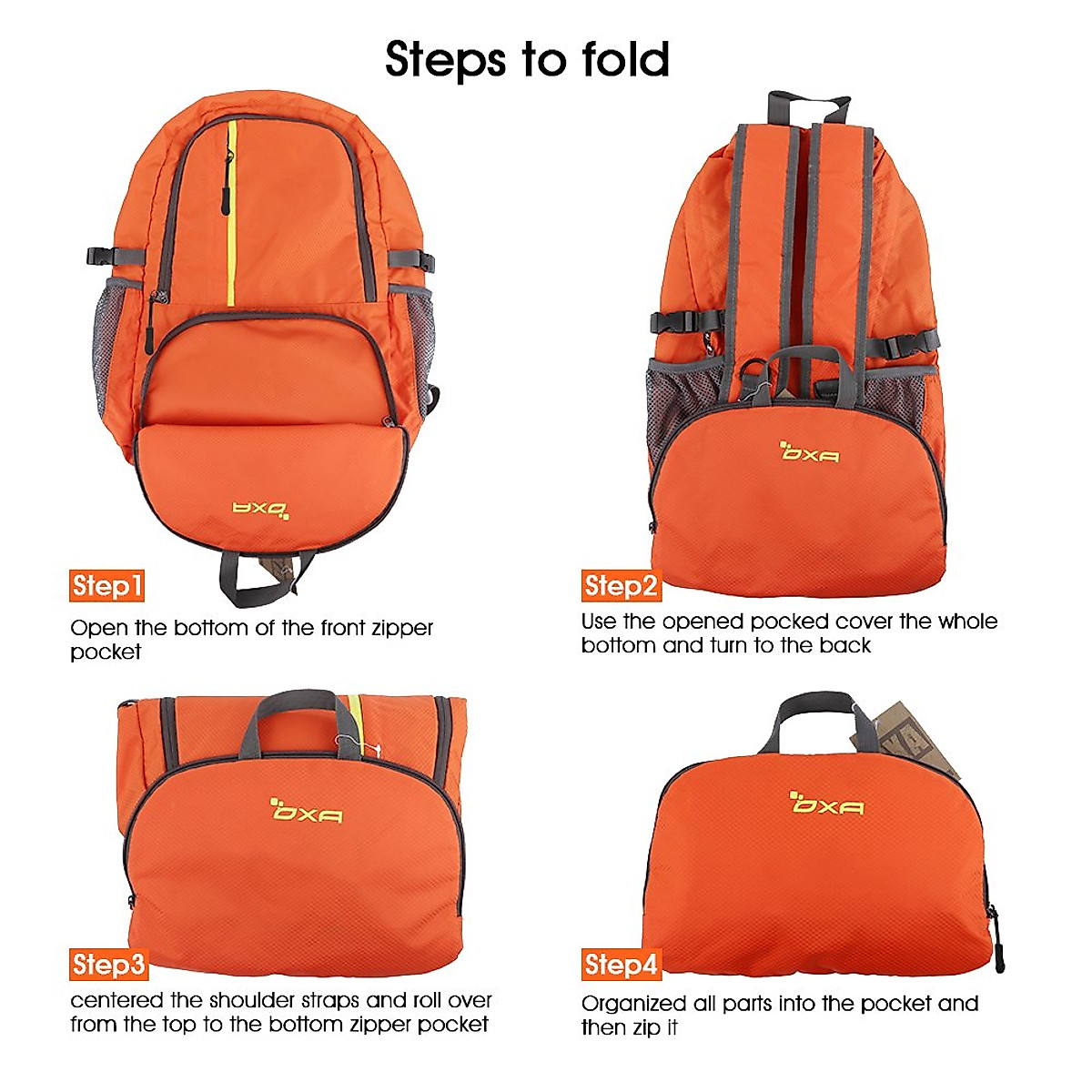 Steps to fold

OXA

Step1

Open the bottom of the front zipper pocket

OXA

Step2

Use the opened pocked cover the whole bottom and turn to the back

OXA

Step3

centered the shoulder straps and roll over from the top to the bottom zipper pocket

OXA

Step4

Organized all parts into the pocket and then zip it