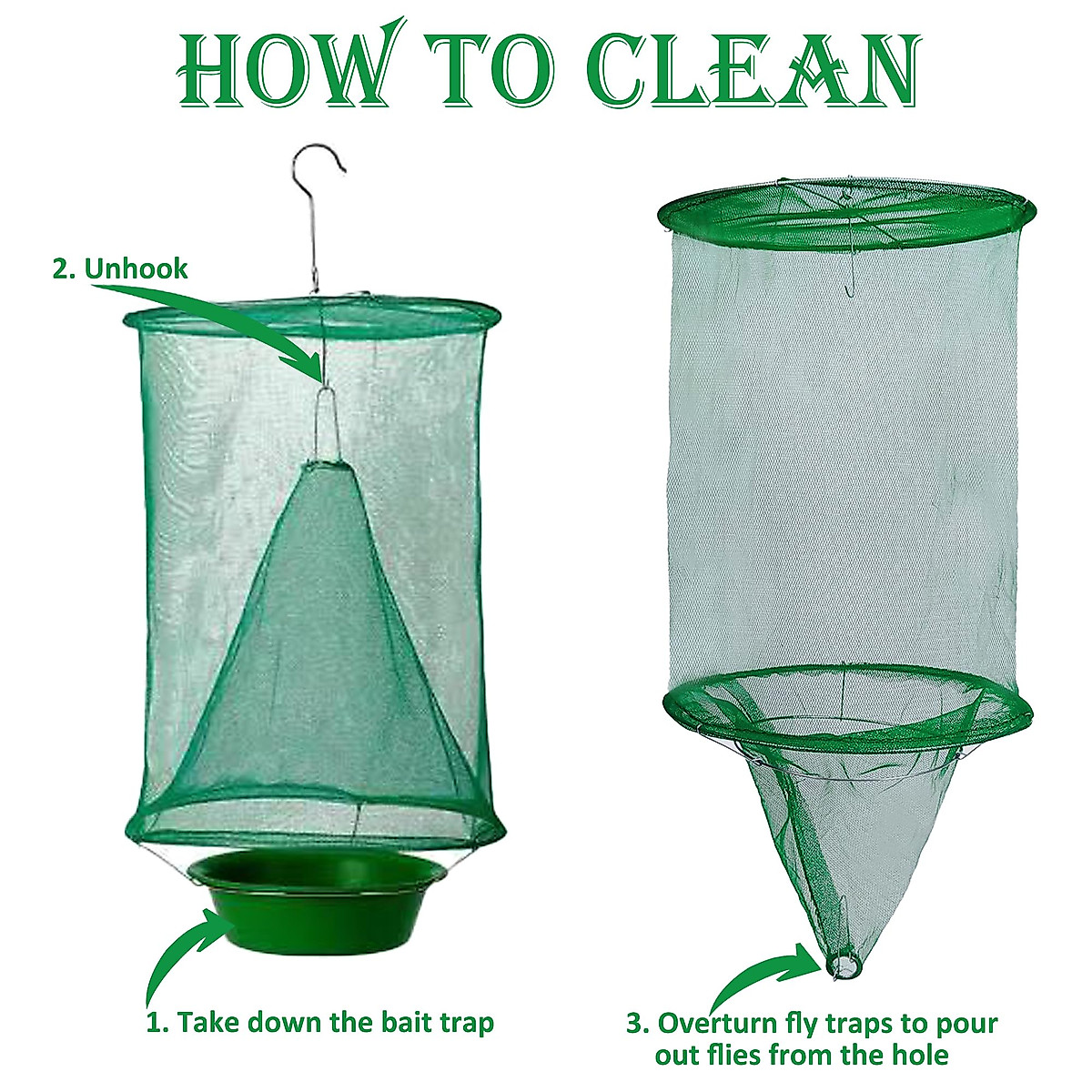 HOW TO CLEAN

2. Unhook

1. Take down the bait trap

3. Overturn fly traps to pour out flies from the hole