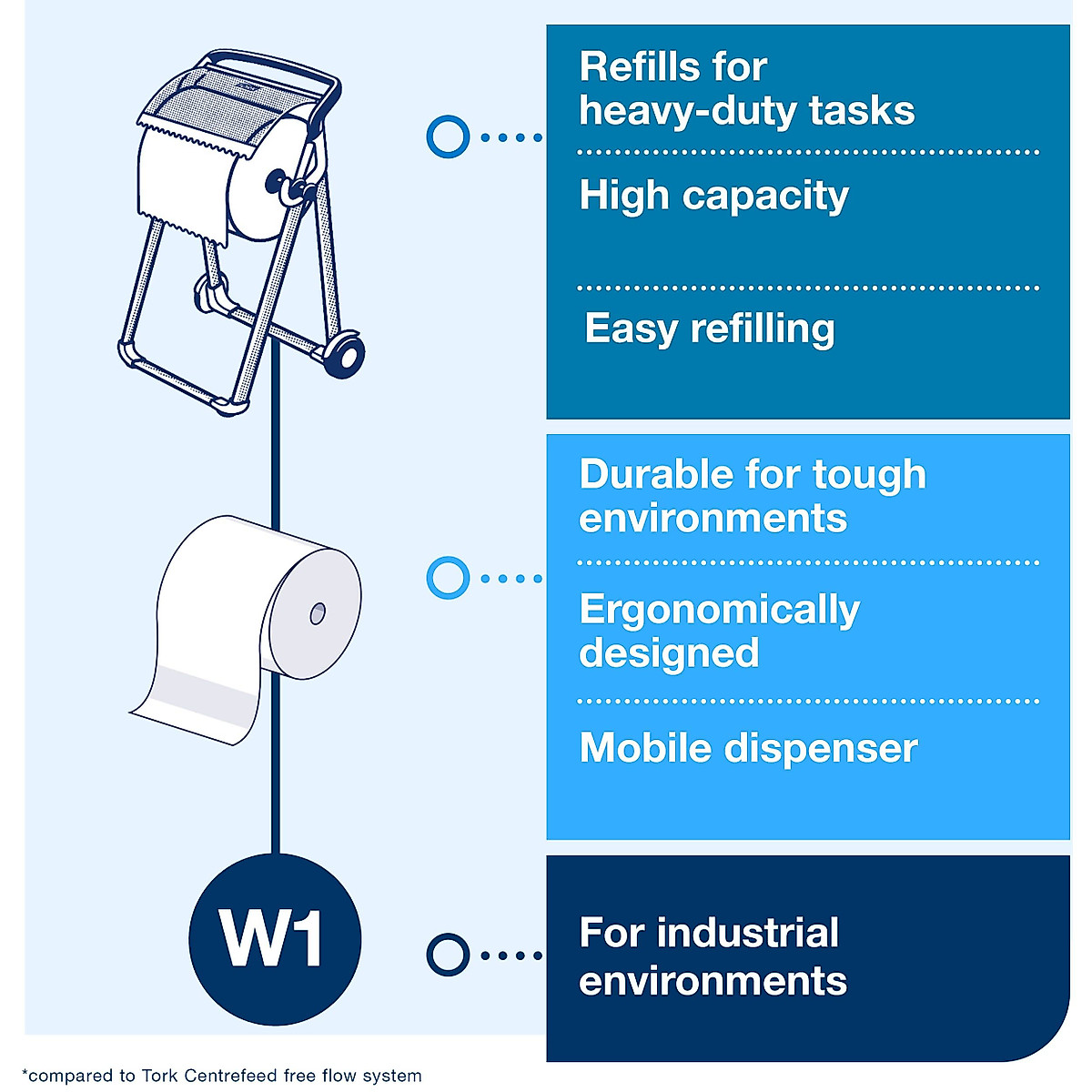 Refills for heavy-duty tasks

High capacity

Easy refilling

Durable for tough environments

Ergonomically designed

Mobile dispenser

W1

For industrial environments

*compared to Tork Centrefeed free flow system