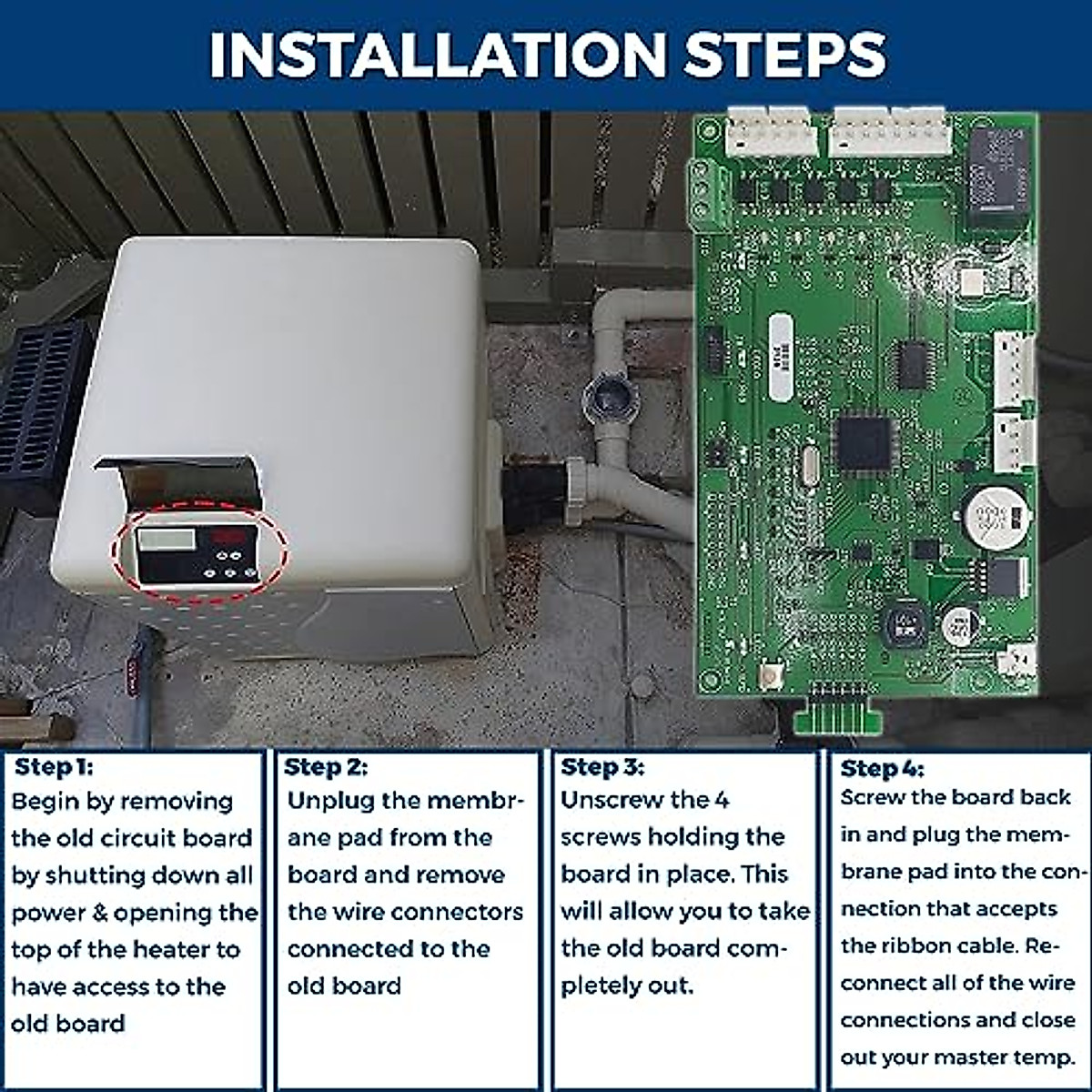 INSTALLATION STEPS

Step 1:
Begin by removing the old circuit board by shutting down all power & opening the top of the heater to have access to the old board

Step 2:
Unplug the membrane pad from the board and remove the wire connectors connected to the old board

Step 3:
Unscrew the 4 screws holding the board in place. This will allow you to take the old board completely out.

Step 4:
Screw the board back in and plug the membrane pad into the connection that accepts the ribbon cable. Reconnect all of the wire connections and close out your master temp.