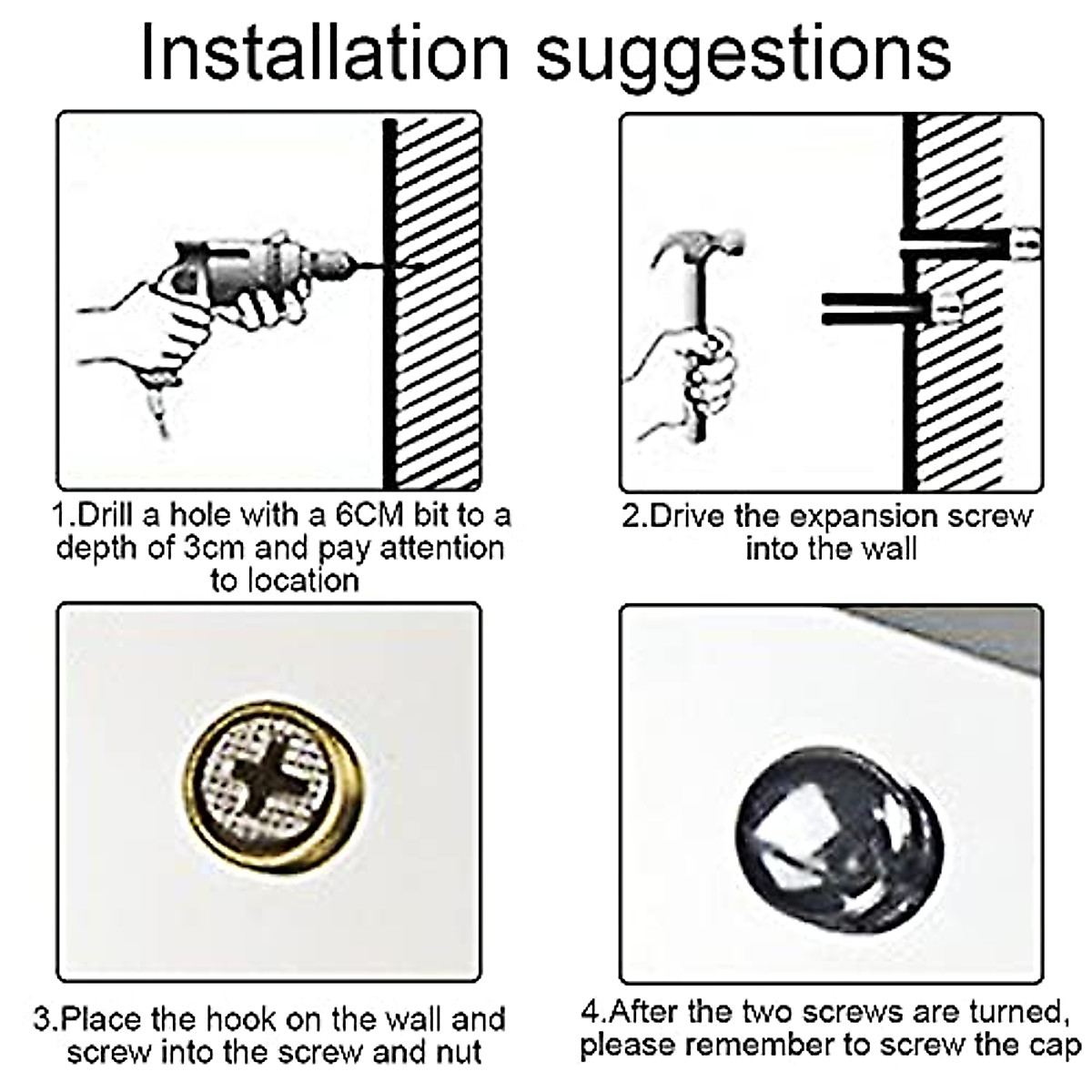 Installation suggestions

1.Drill a hole with a 6CM bit to a depth of 3cm and pay attention to location

2.Drive the expansion screw into the wall

3.Place the hook on the wall and screw into the screw and nut

4.After the two screws are turned, please remember to screw the cap