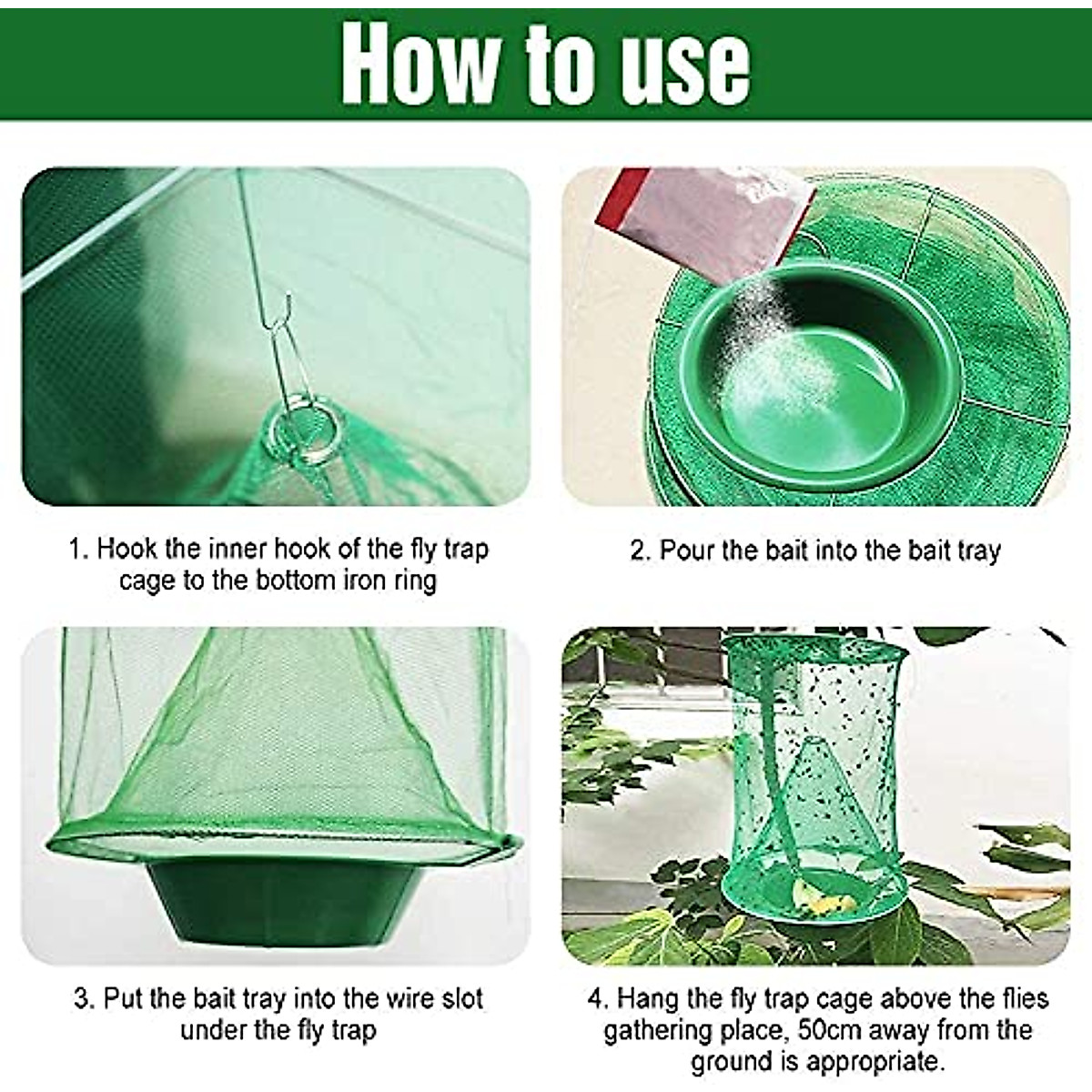 How to use

1. Hook the inner hook of the fly trap cage to the bottom iron ring

2. Pour the bait into the bait tray

3. Put the bait tray into the wire slot under the fly trap

4. Hang the fly trap cage above the flies gathering place, 50cm away from the ground is appropriate.