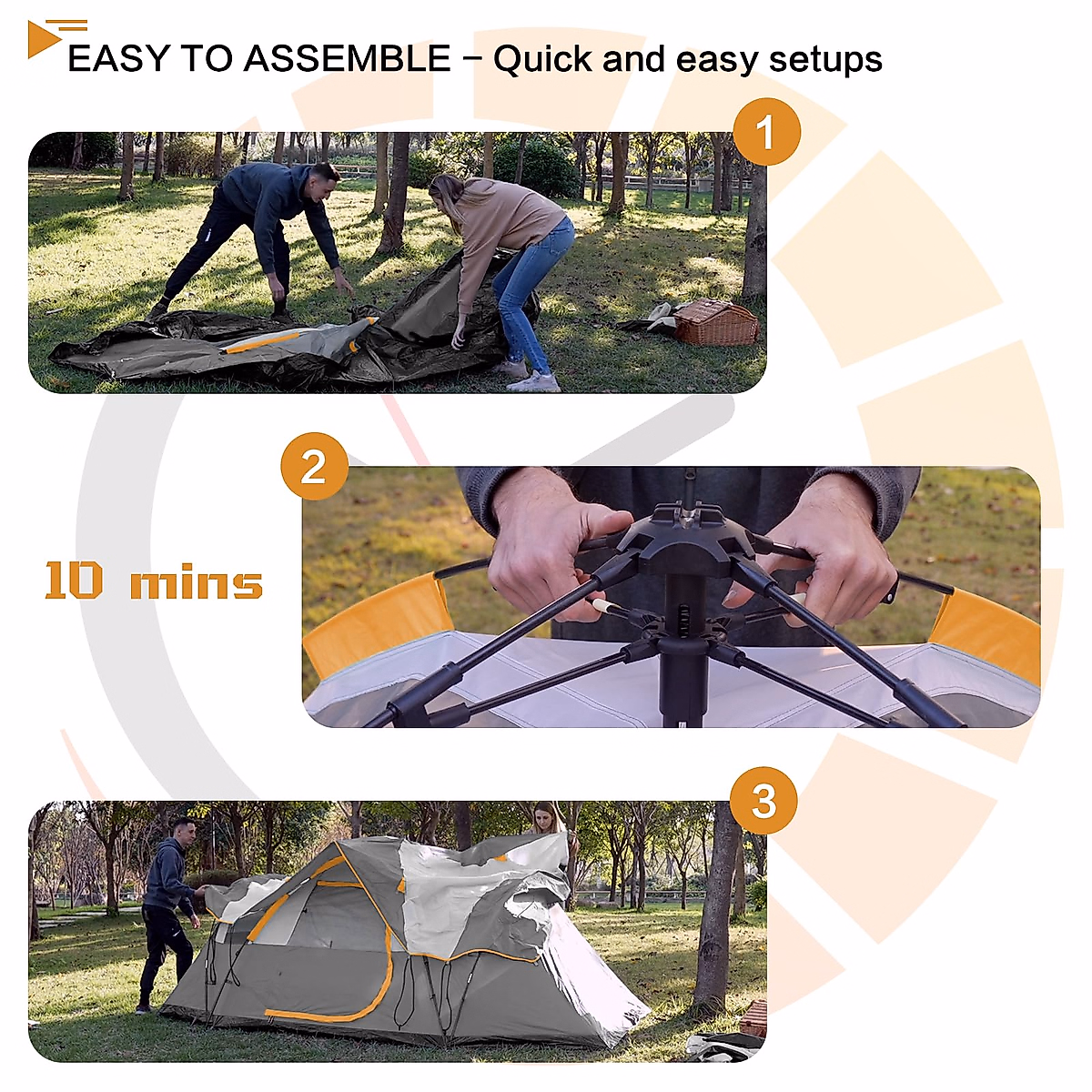 EASY TO ASSEMBLE – Quick and easy setups

1

2

10 mins

3