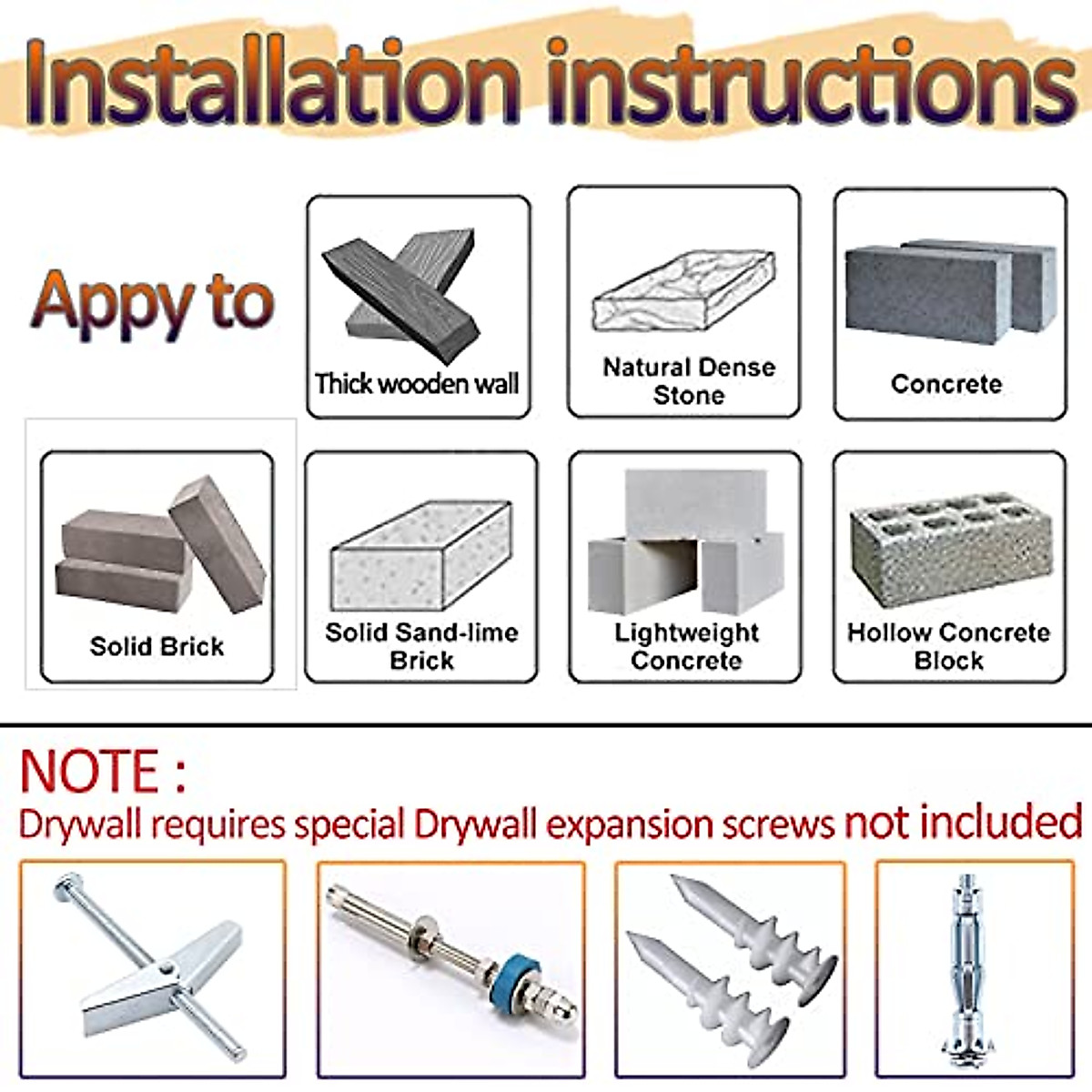 Installation instructions

Appy to

Thick wooden wall

Natural Dense Stone

Concrete

Solid Brick

Solid Sand-lime Brick

Lightweight Concrete

Hollow Concrete Block

NOTE :

Drywall requires special Drywall expansion screws not included