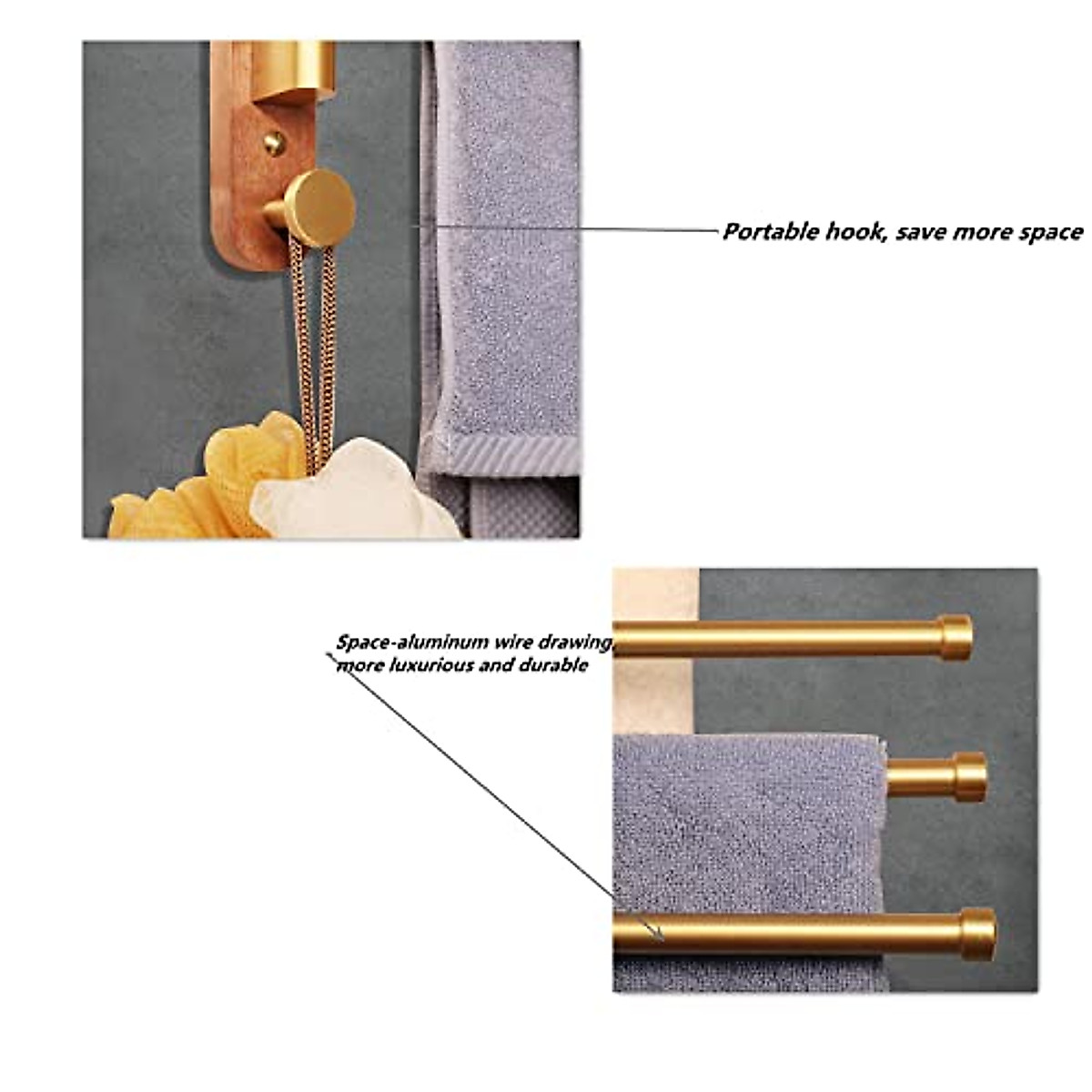 Portable hook, save more space

Space-aluminum wire drawing, more luxurious and durable