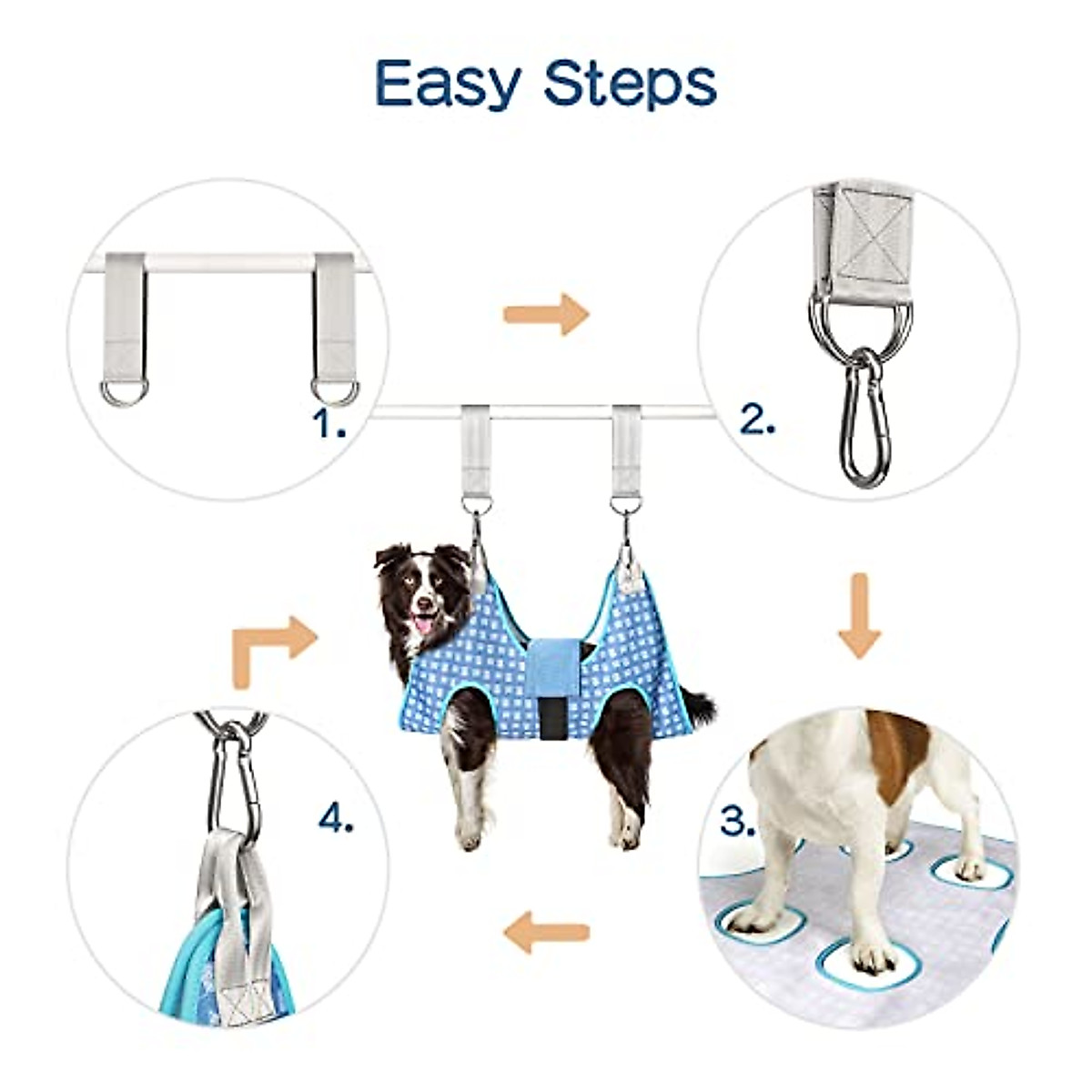 Easy Steps

1.

2.

3.

4.