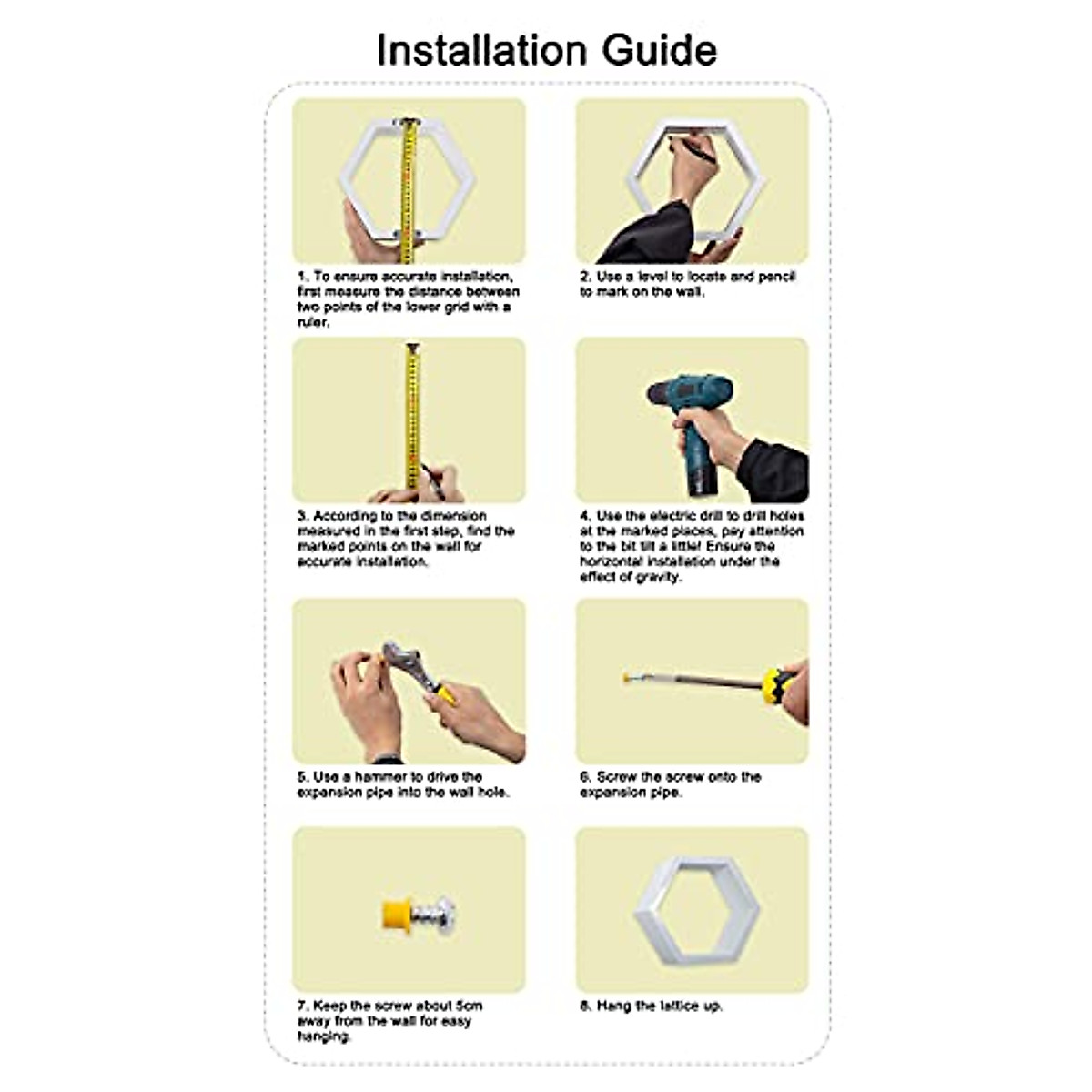 Installation Guide

1. To ensure accurate installation, first measure the distance between two points of the lower grid with a ruler.

2. Use a level to locate and pencil to mark on the wall.

3. According to the dimension measured in the first step, find the marked points on the wall for accurate installation.

4. Use the electric drill to drill holes at the marked places, pay attention to the bit tilt a little! Ensure the horizontal installation under the effect of gravity.

5. Use a hammer to drive the expansion pipe into the wall hole.

6. Screw the screw onto the expansion pipe.

7. Keep the screw about 5cm away from the wall for easy hanging.

8. Hang the lattice up.