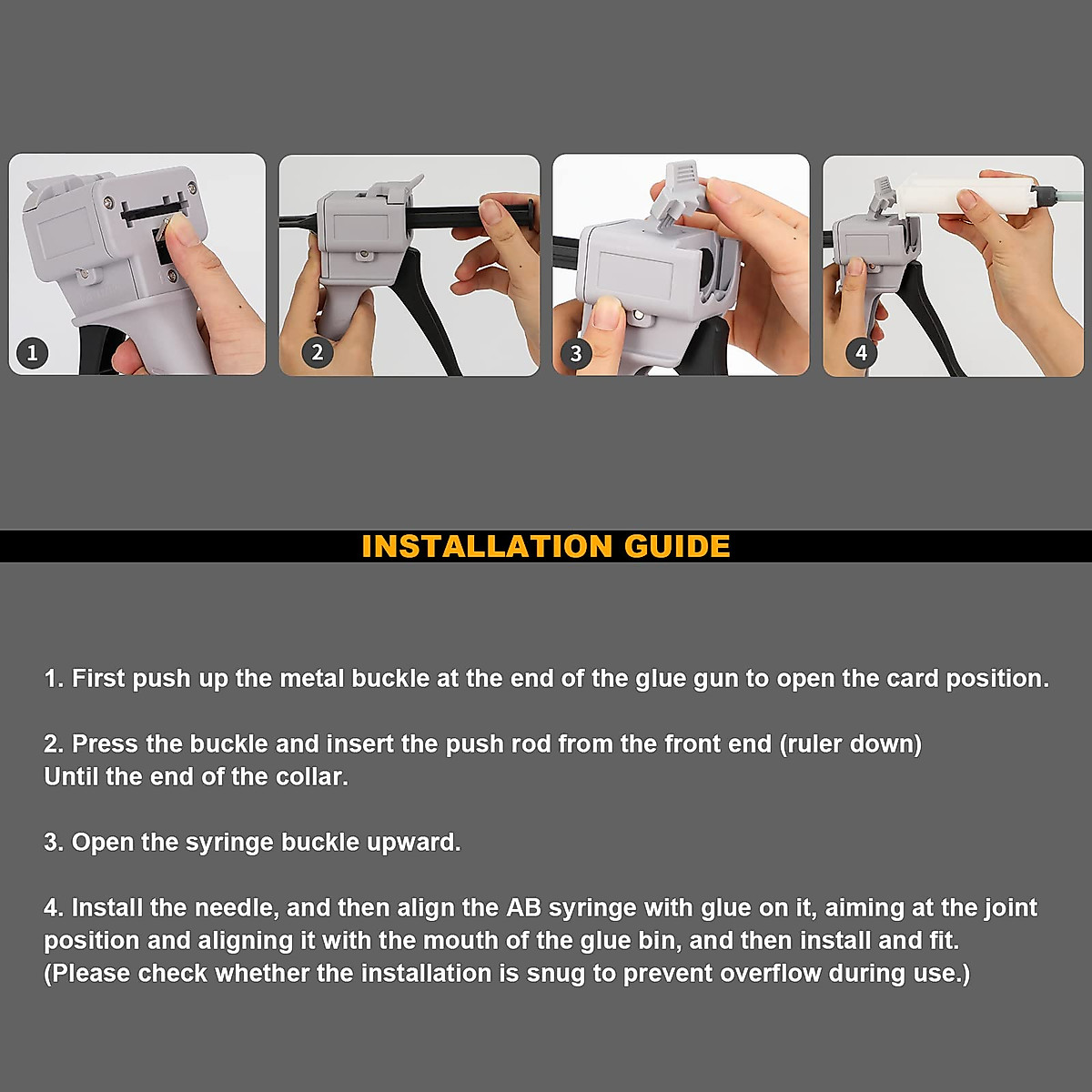 1

2

3

4

INSTALLATION GUIDE

1. First push up the metal buckle at the end of the glue gun to open the card position.

2. Press the buckle and insert the push rod from the front end (ruler down)
Until the end of the collar.

3. Open the syringe buckle upward.

4. Install the needle, and then align the AB syringe with glue on it, aiming at the joint position and aligning it with the mouth of the glue bin, and then install and fit. (Please check whether the installation is snug to prevent overflow during use.)