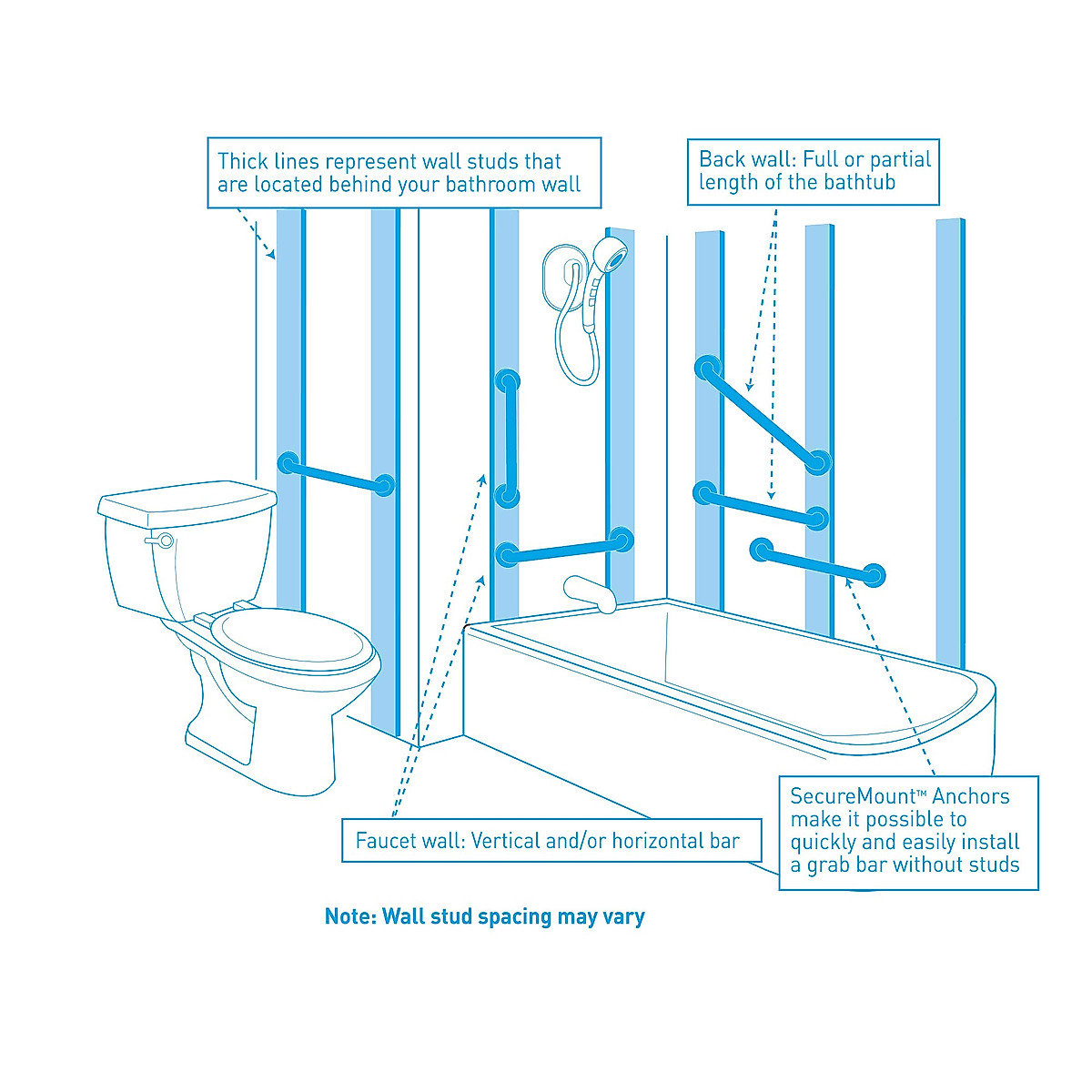 Thick lines represent wall studs that are located behind your bathroom wall

Back wall: Full or partial length of the bathtub

Faucet wall: Vertical and/or horizontal bar

SecureMount™ Anchors make it possible to quickly and easily install a grab bar without studs

Note: Wall stud spacing may vary