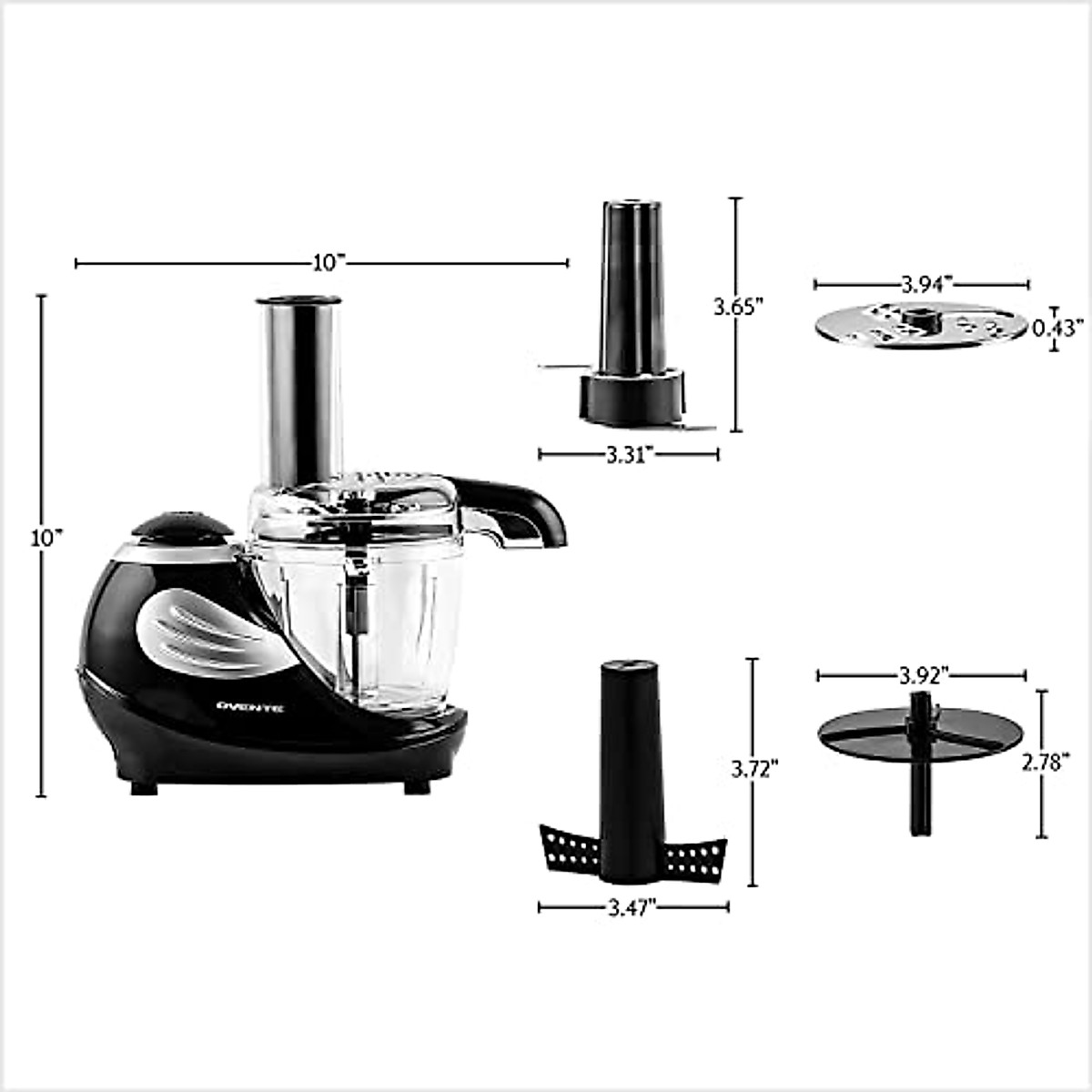 10"

10"

OVENTE

3.65"

3.31"

3.94"

0.43"

3.72"

3.47"

3.92"

2.78"