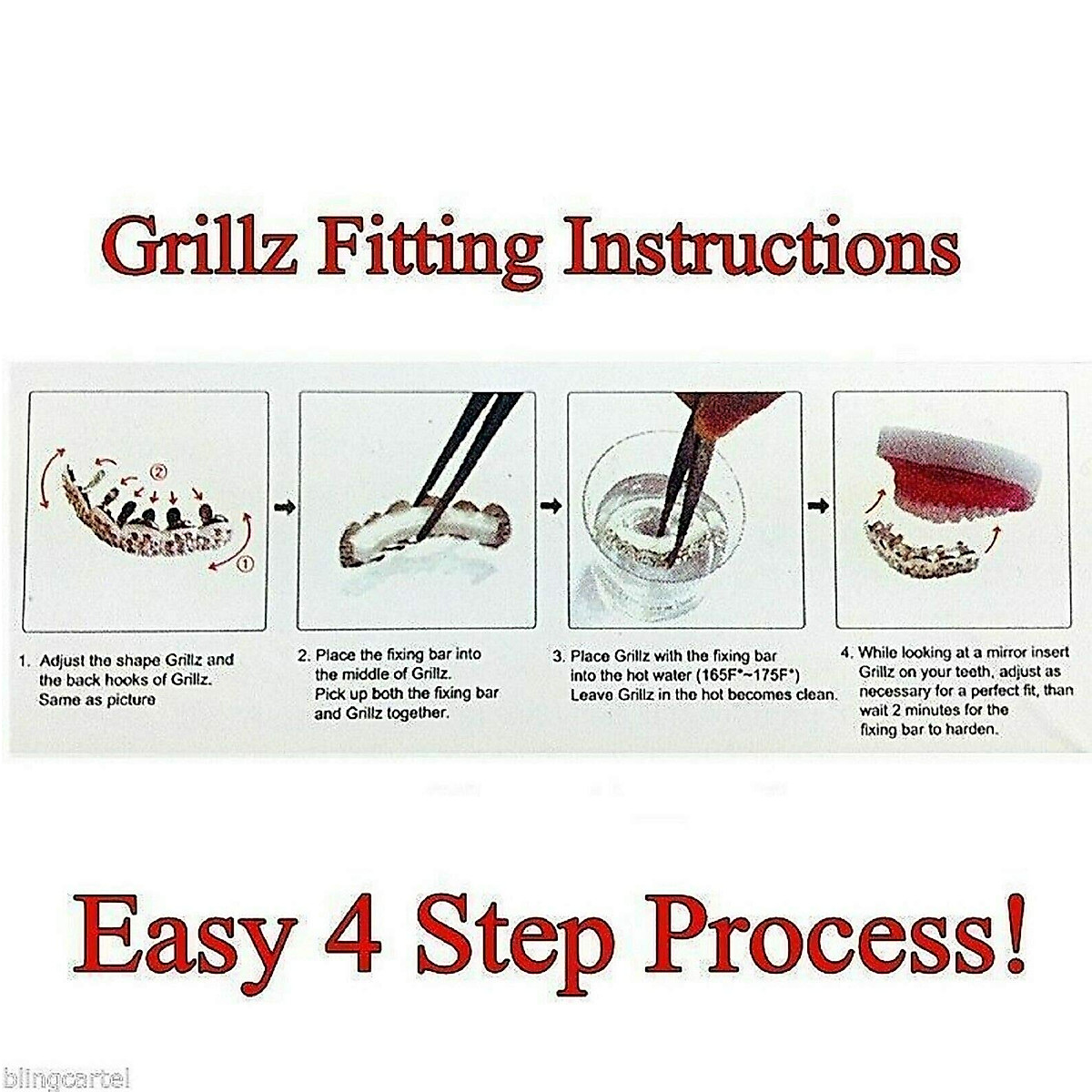 Grillz Fitting Instructions

②

①

1. Adjust the shape Grillz and the back hooks of Grillz. Same as picture

2. Place the fixing bar into the middle of Grillz. Pick up both the fixing bar and Grillz together.

3. Place Grillz with the fixing bar into the hot water (165F°~175F°) Leave Grillz in the hot becomes clean.

4. While looking at a mirror insert Grillz on your teeth, adjust as necessary for a perfect fit, than wait 2 minutes for the fixing bar to harden.

Easy 4 Step Process!

blingcartel