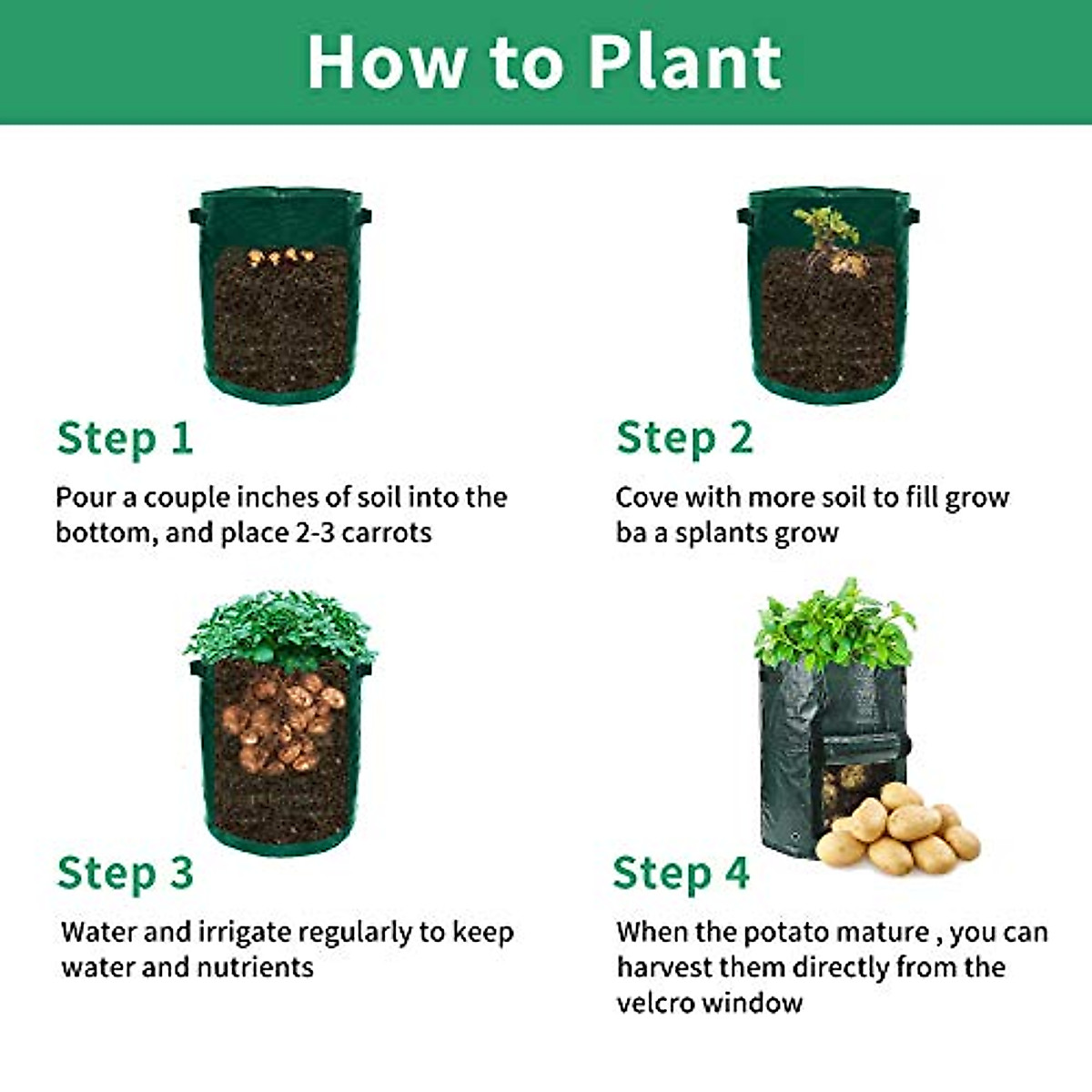 How to Plant

Step 1

Pour a couple inches of soil into the bottom, and place 2-3 carrots

Step 2

Cove with more soil to fill grow ba a splants grow

Step 3

Water and irrigate regularly to keep water and nutrients

Step 4

When the potato mature , you can harvest them directly from the velcro window