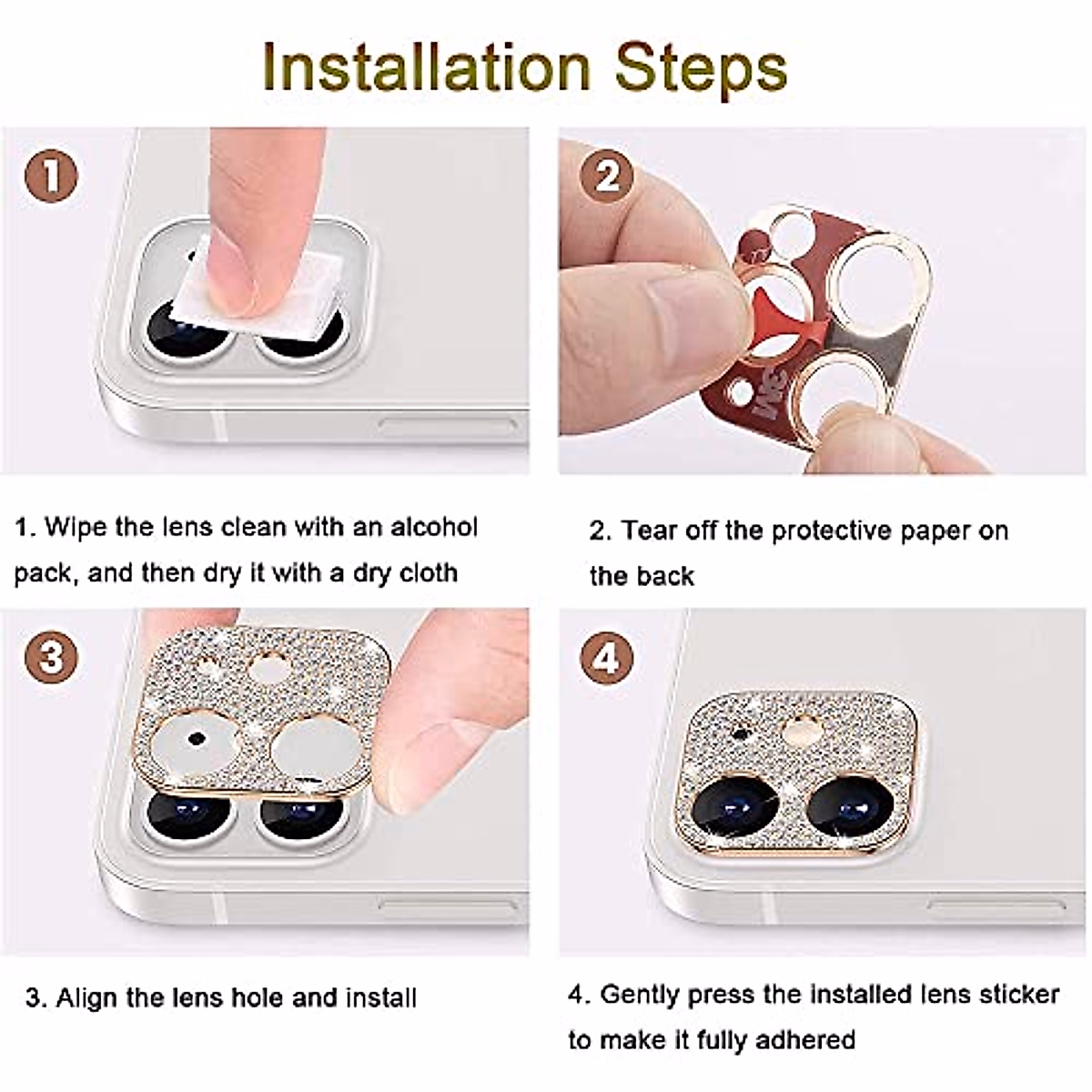 Installation Steps

1

2

3M

1. Wipe the lens clean with an alcohol pack, and then dry it with a dry cloth

2. Tear off the protective paper on the back

3

4

3. Align the lens hole and install

4. Gently press the installed lens sticker to make it fully adhered