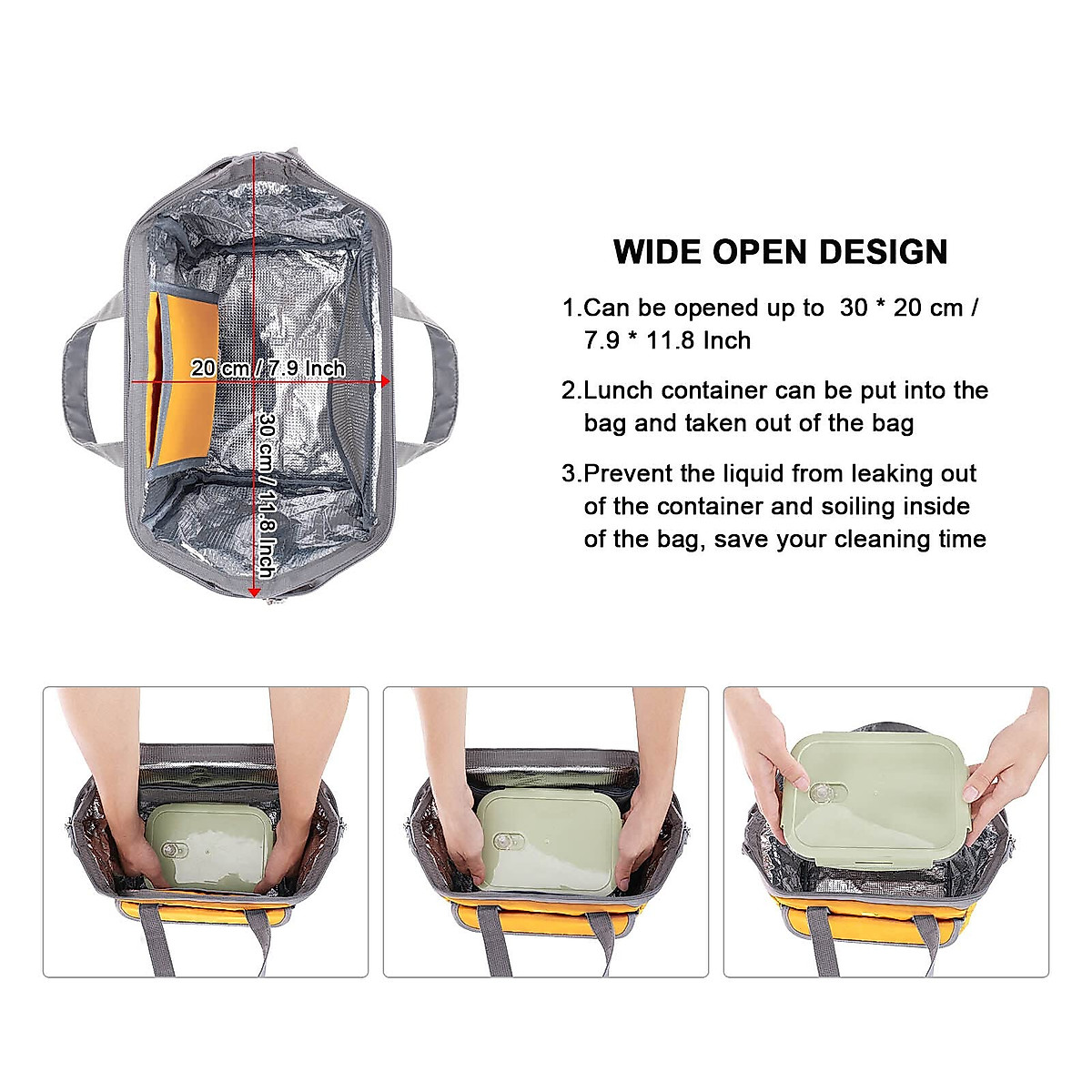 20 cm / 7.9 Inch

30 cm / 11.8 Inch

WIDE OPEN DESIGN

1.Can be opened up to 30 * 20 cm / 7.9 * 11.8 Inch

2.Lunch container can be put into the bag and taken out of the bag

3.Prevent the liquid from leaking out of the container and soiling inside of the bag, save your cleaning time