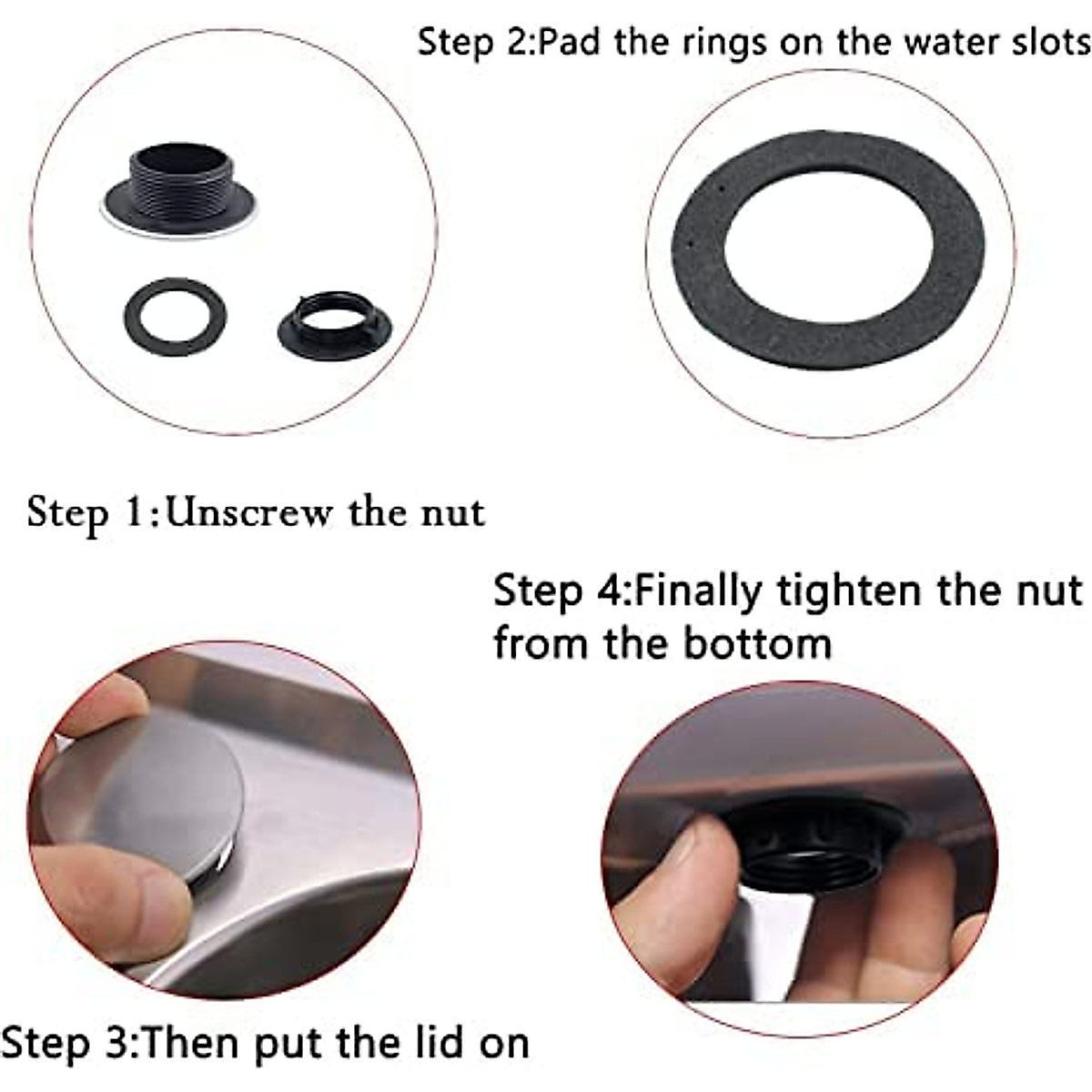 Step 2:Pad the rings on the water slots

Step 1:Unscrew the nut

Step 4:Finally tighten the nut from the bottom

Step 3:Then put the lid on