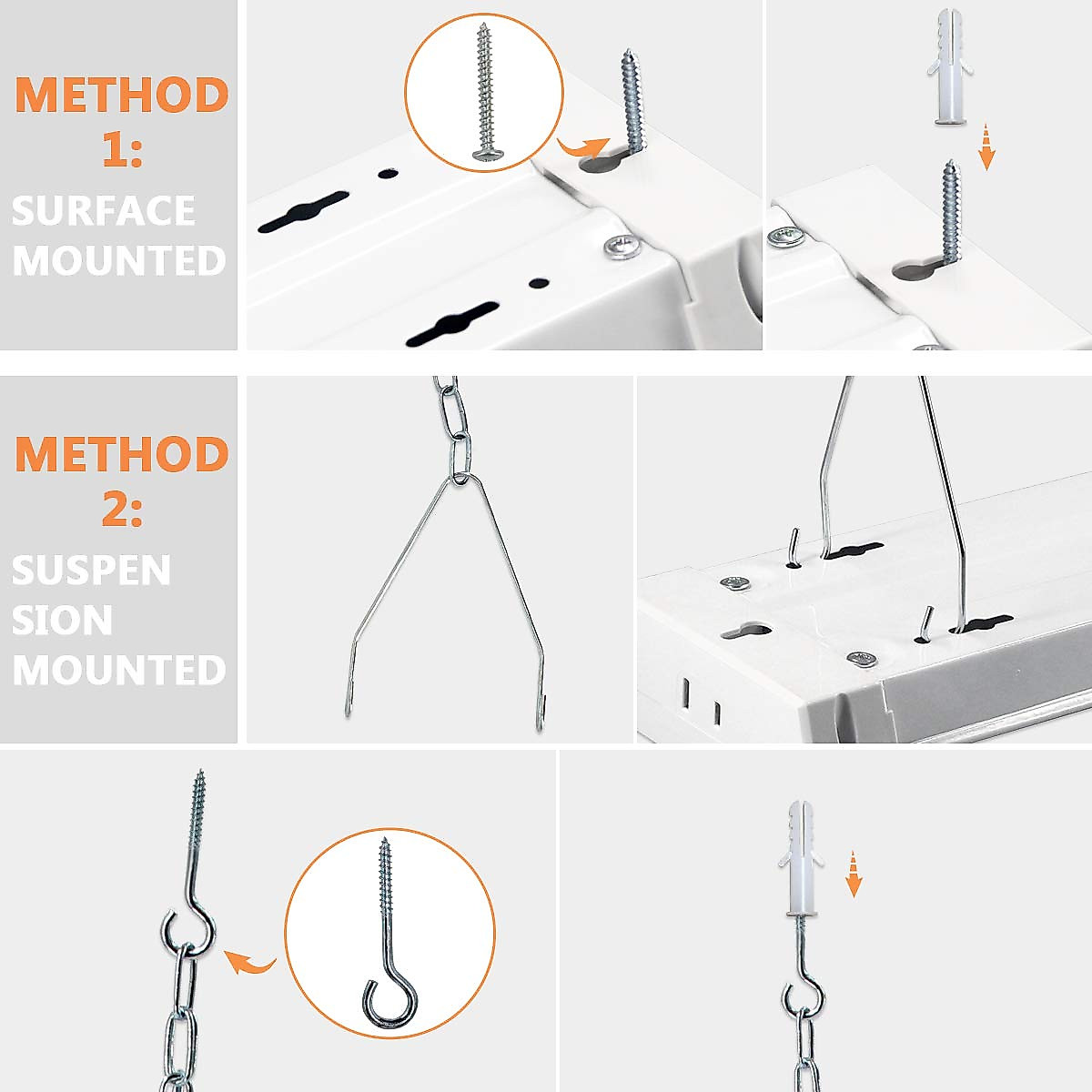 METHOD 1:
SURFACE MOUNTED

METHOD 2:
SUSPEN SION MOUNTED