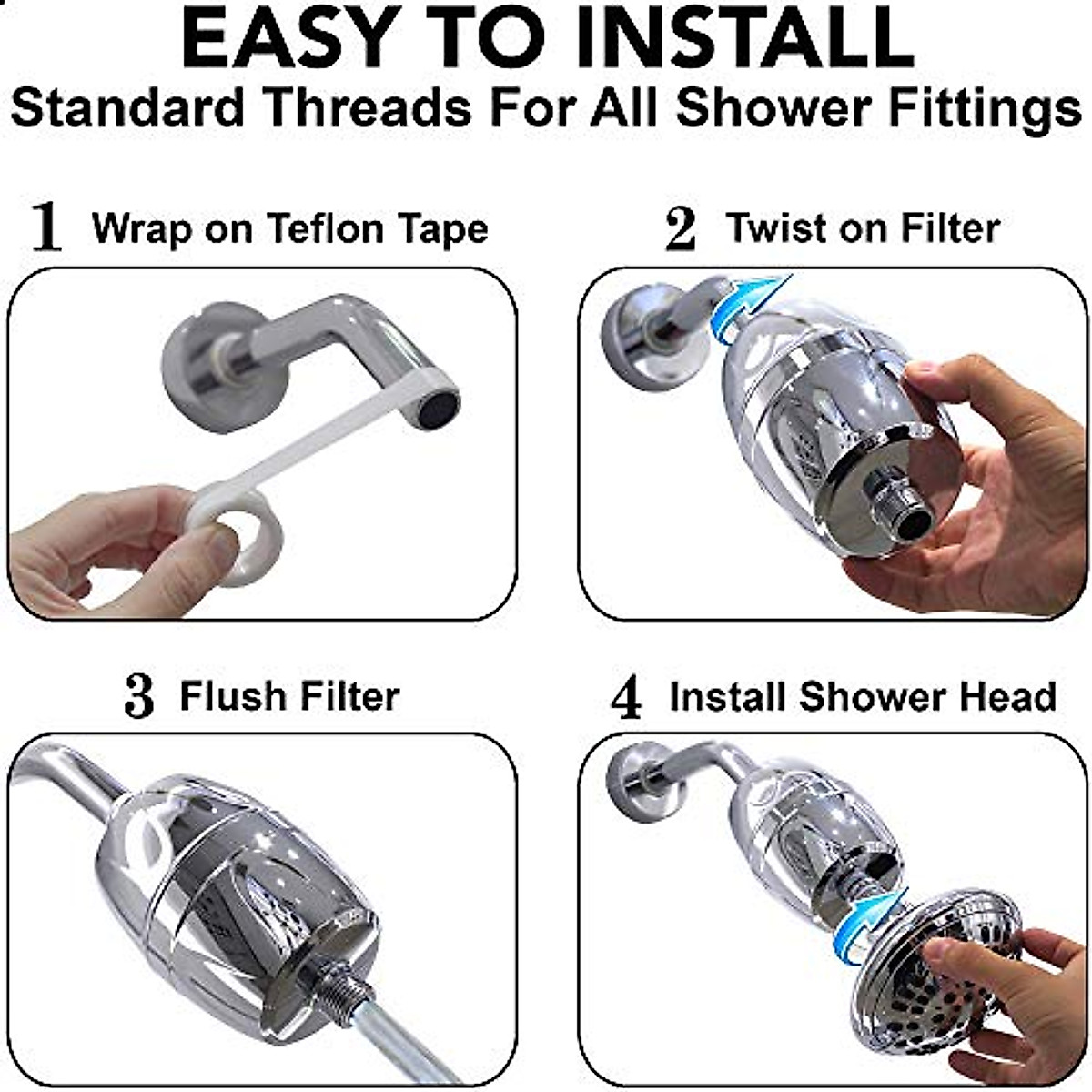 EASY TO INSTALL
Standard Threads For All Shower Fittings

1 Wrap on Teflon Tape

2 Twist on Filter

3 Flush Filter

4 Install Shower Head