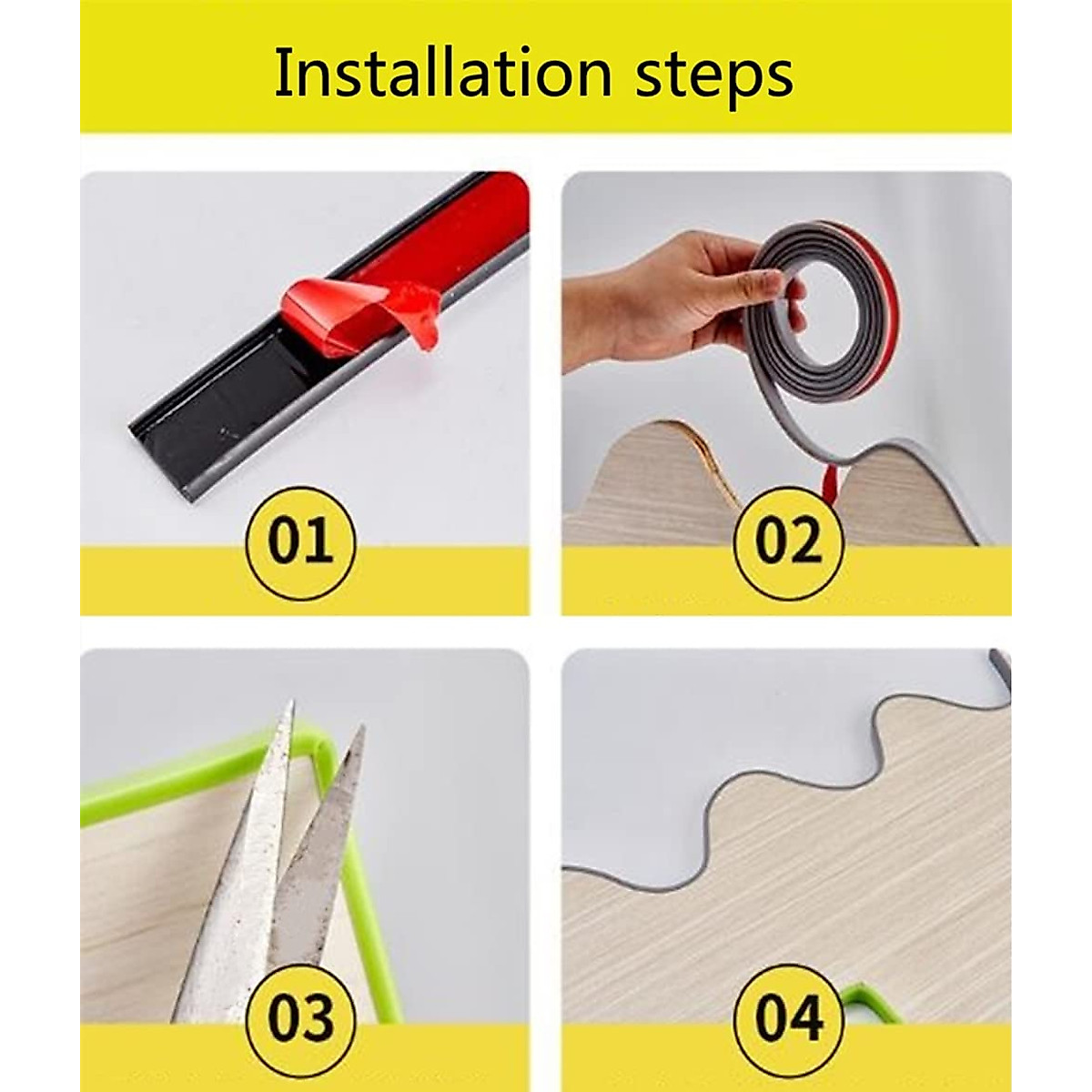 Installation steps

01

02

03

04