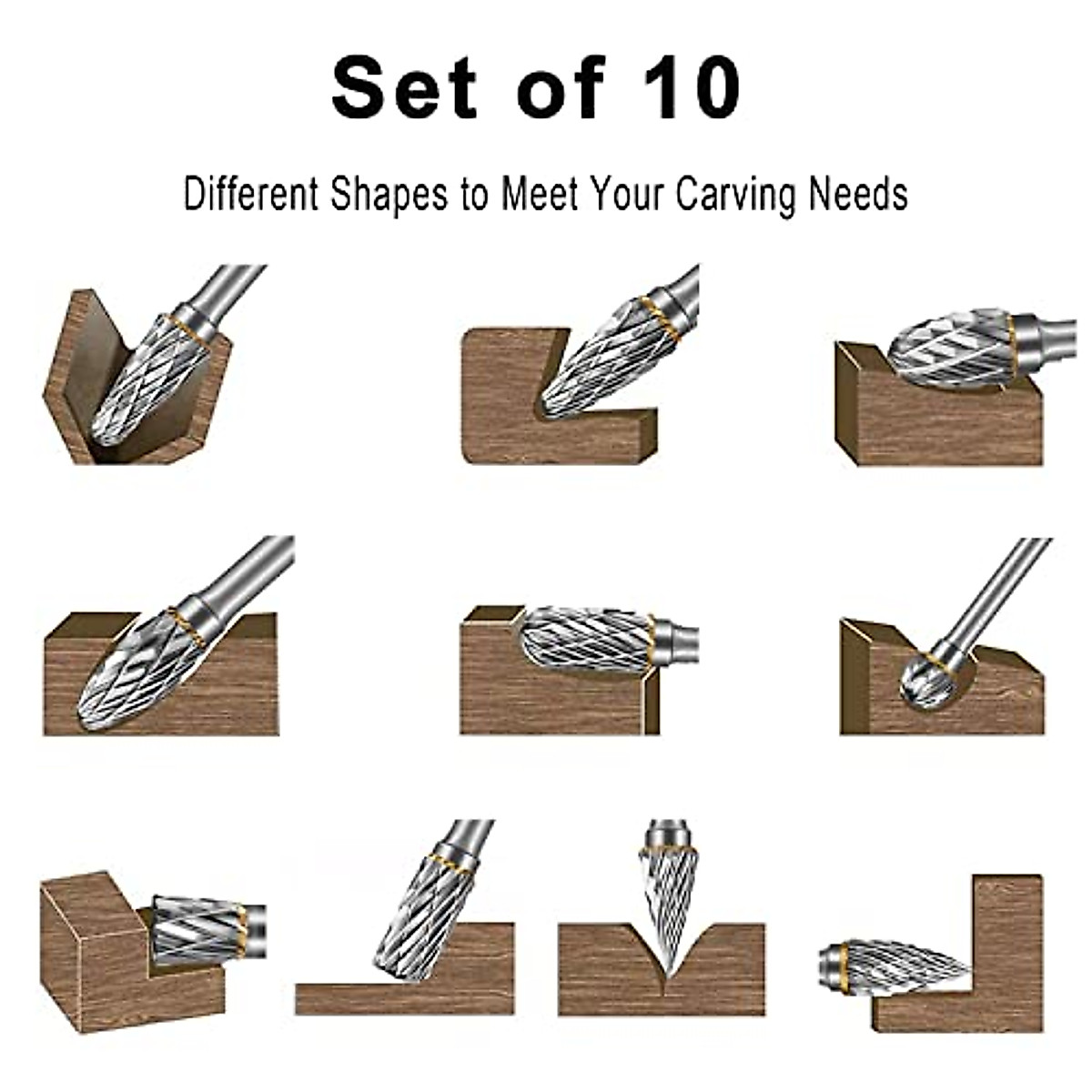 Set of 10

Different Shapes to Meet Your Carving Needs