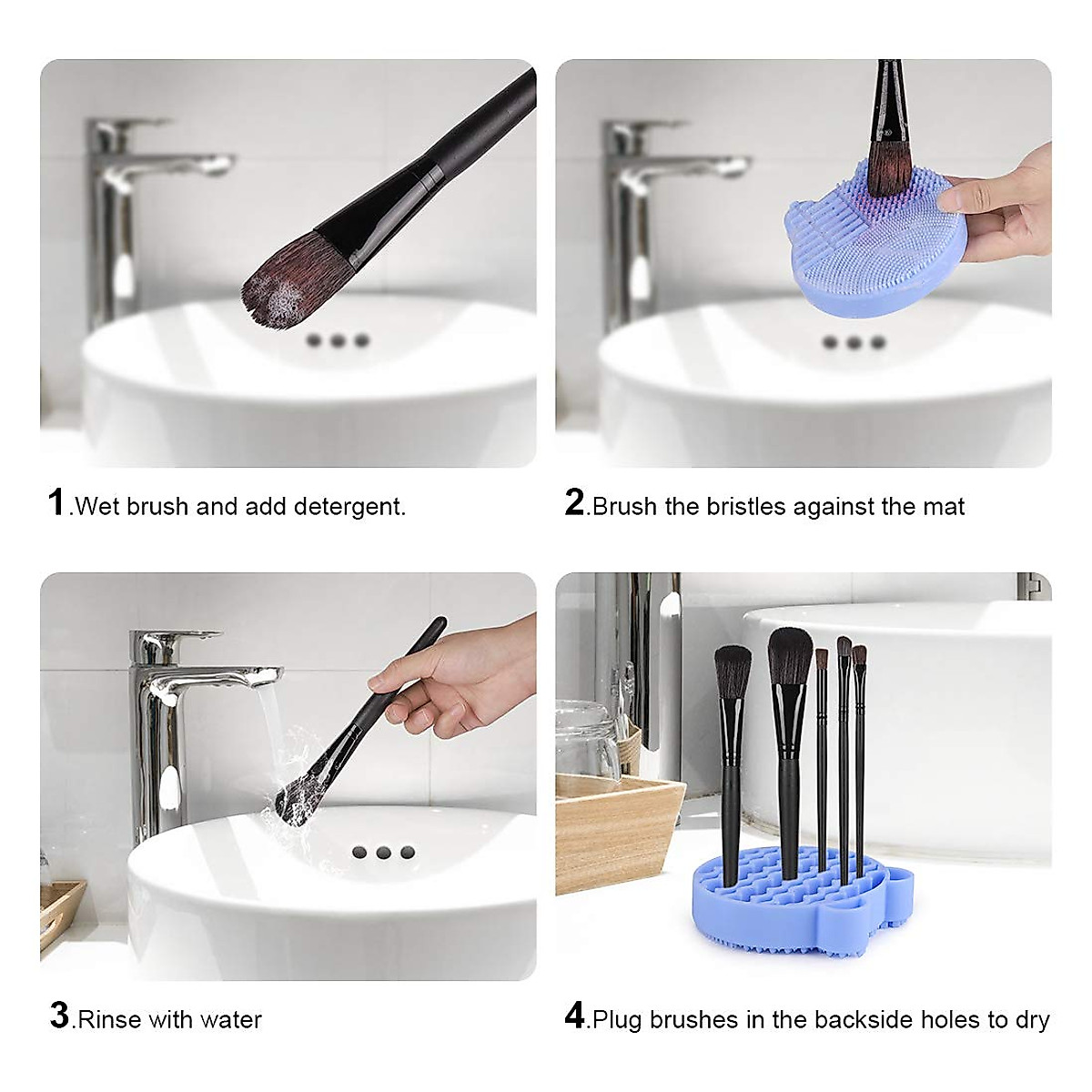 1.Wet brush and add detergent.

2.Brush the bristles against the mat

3.Rinse with water

4.Plug brushes in the backside holes to dry