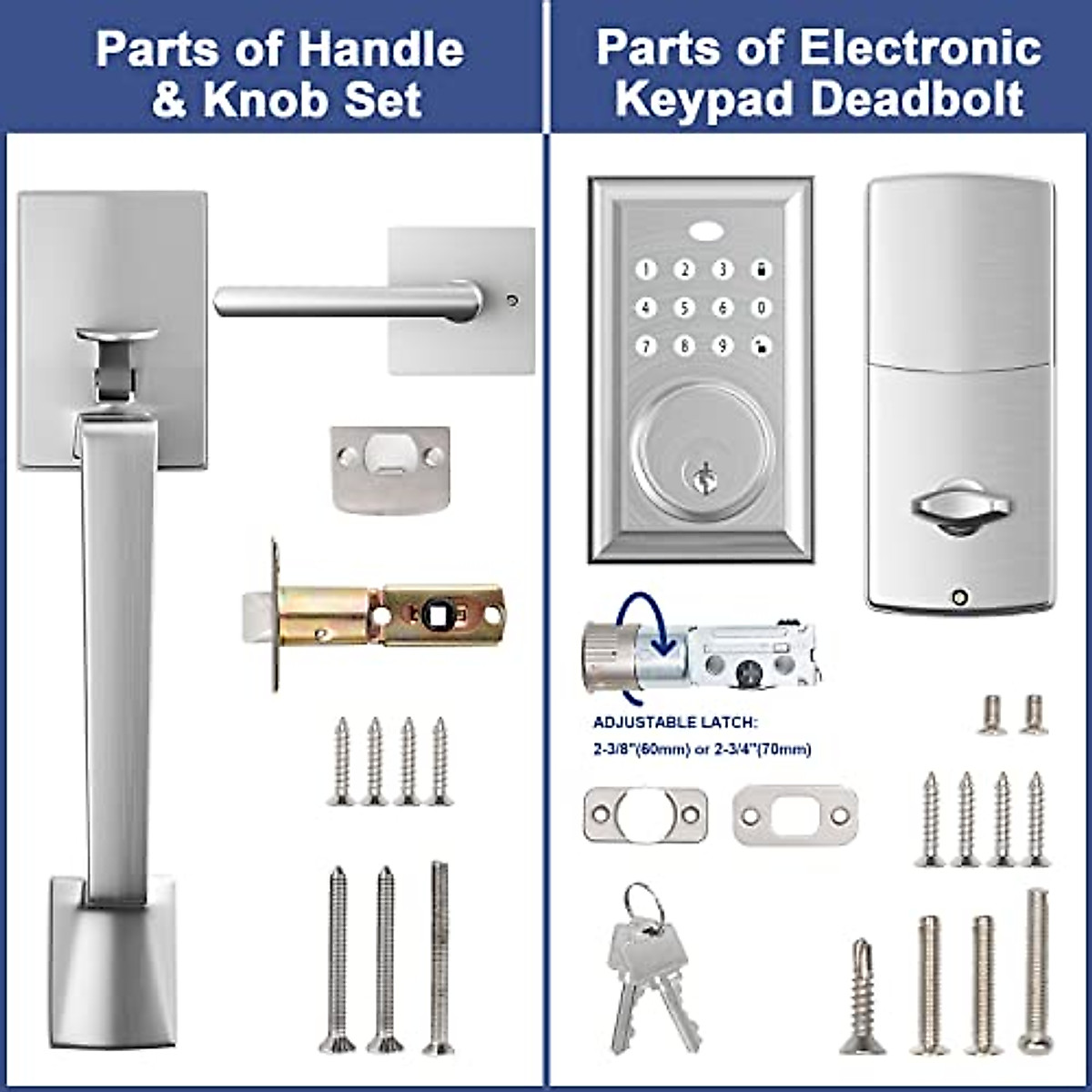 Parts of Handle & Knob Set

Parts of Electronic Keypad Deadbolt

1 2 3
4 5 6 0
7 8 9

ADJUSTABLE LATCH:
2-3/8"(60mm) or 2-3/4"(70mm)