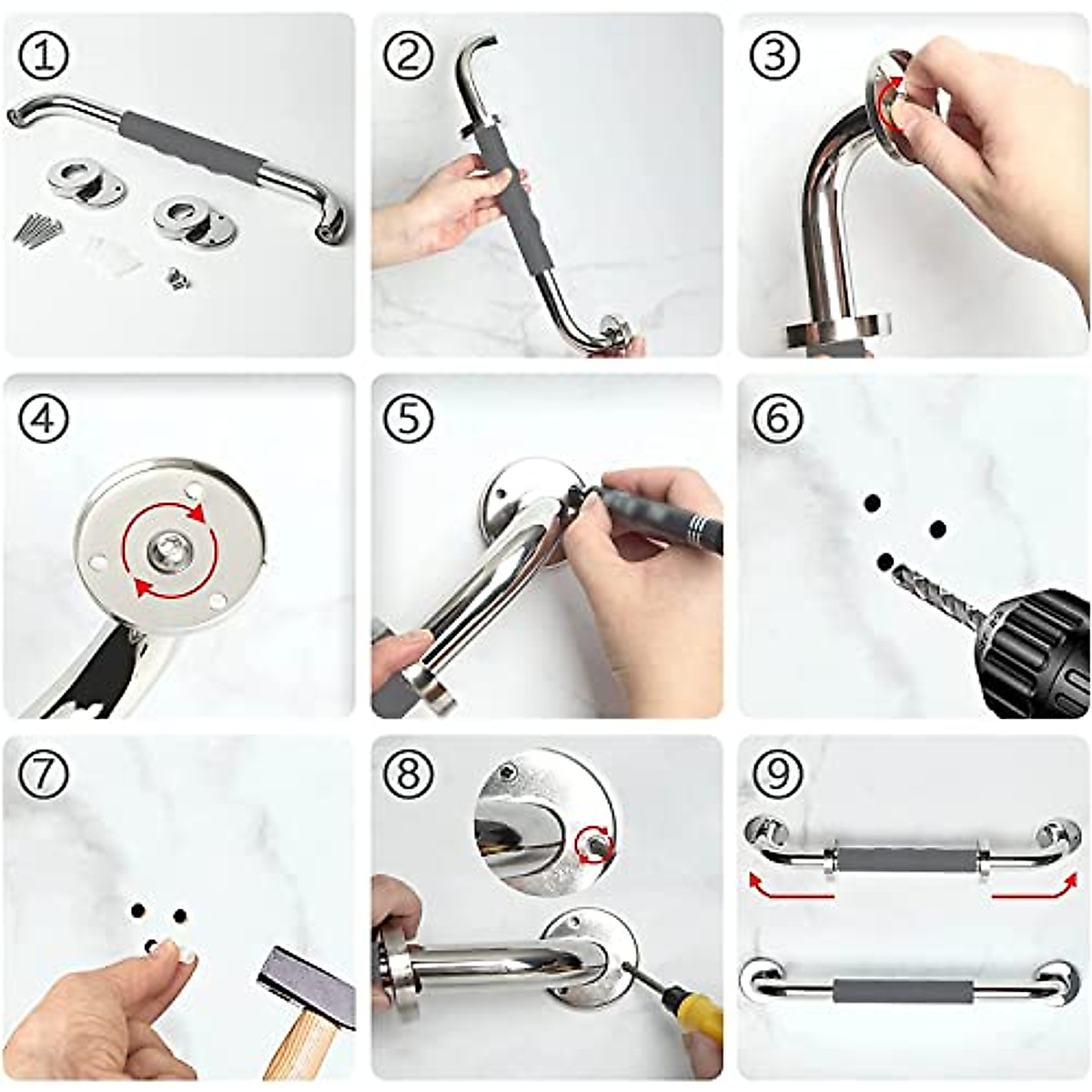 ①
②
③
④
⑤
⑥
⑦
⑧
⑨