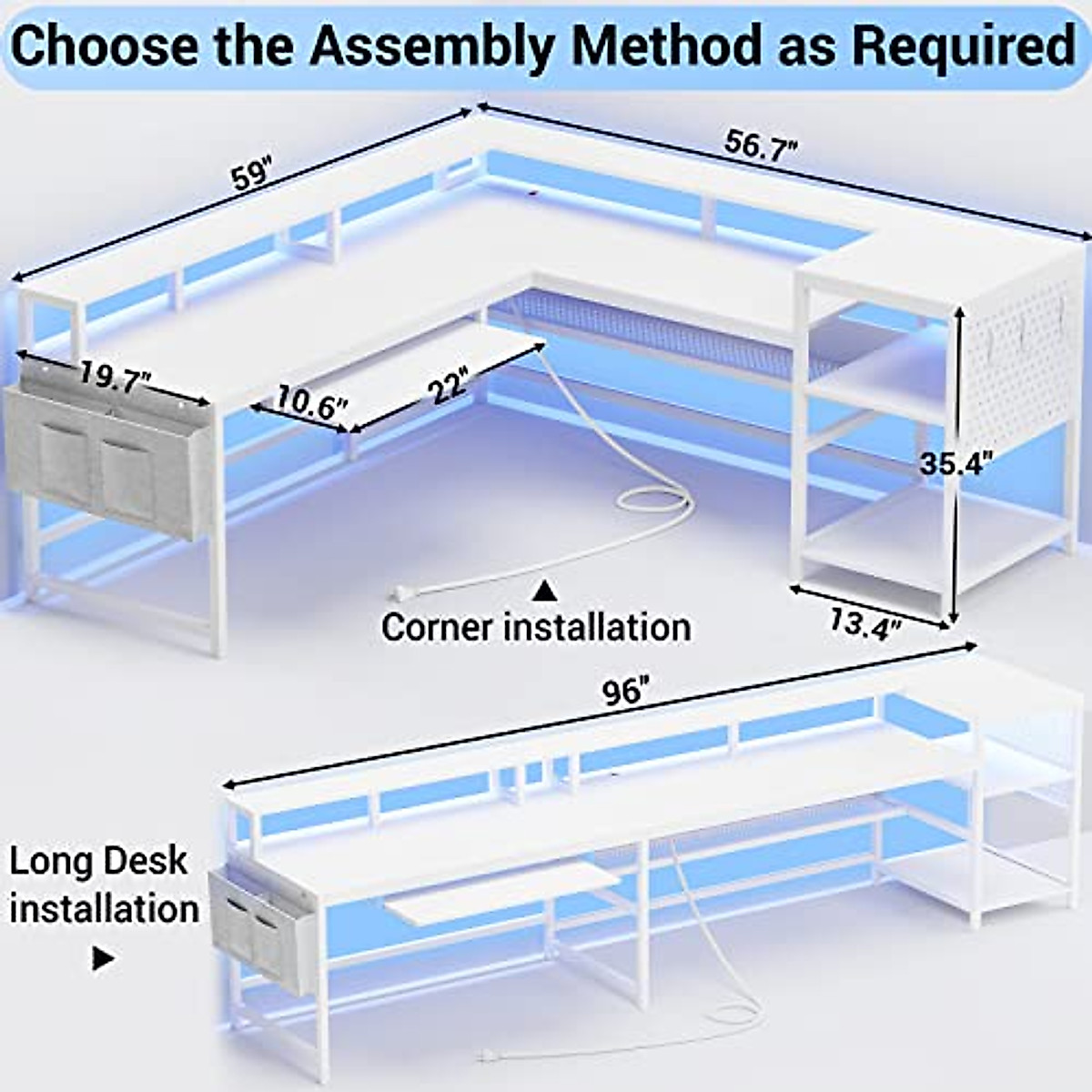 Choose the Assembly Method as Required

59"

56.7"

19.7"

10.6"

22"

35.4"

13.4"

▲
Corner installation

96"

Long Desk installation
▶