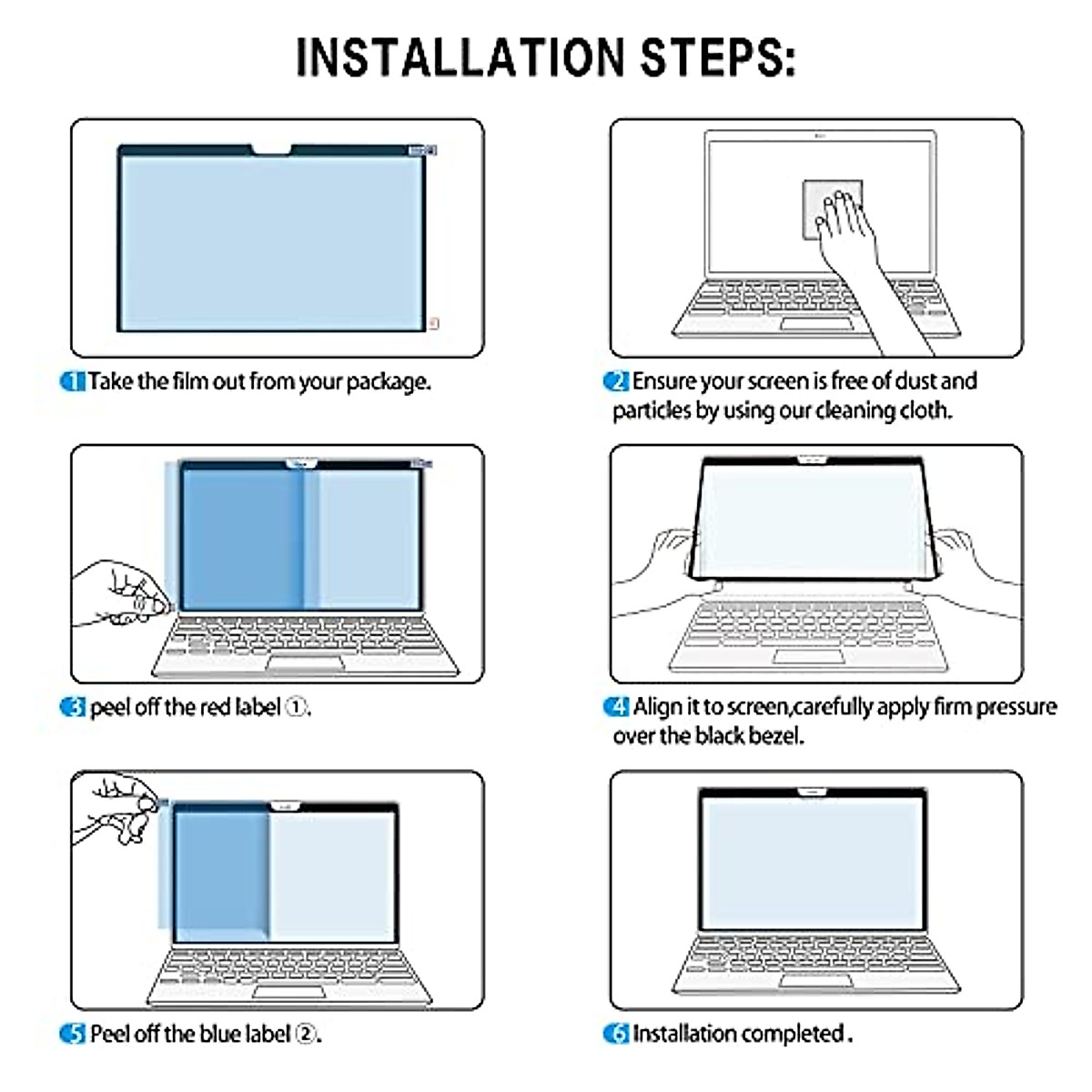 INSTALLATION STEPS:

1 Take the film out from your package.

2 Ensure your screen is free of dust and particles by using our cleaning cloth.

3 peel off the red label ①.

4 Align it to screen,carefully apply firm pressure over the black bezel.

5 Peel off the blue label ②.

6 Installation completed.