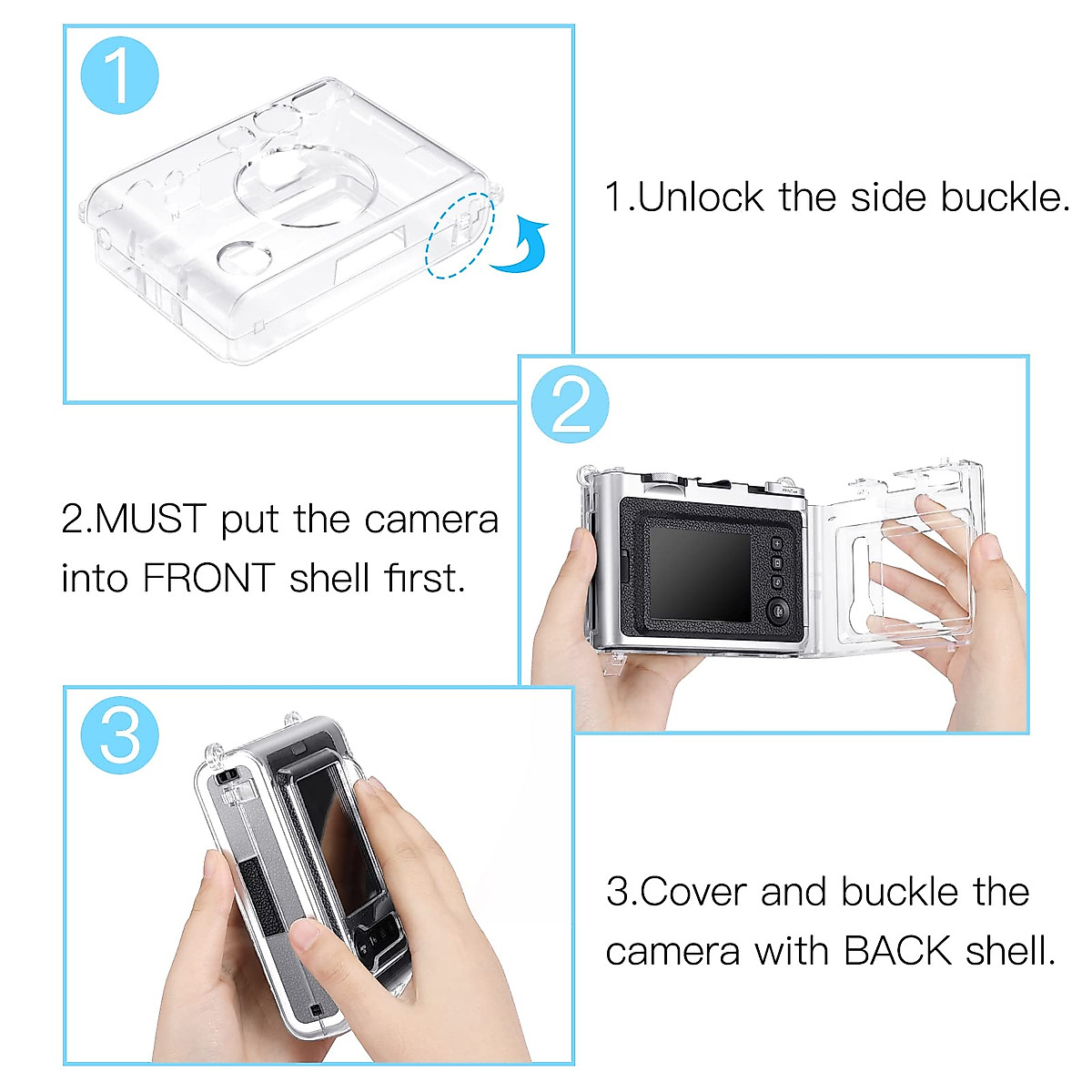 1

1.Unlock the side buckle.

2

2.MUST put the camera into FRONT shell first.

3

3.Cover and buckle the camera with BACK shell.