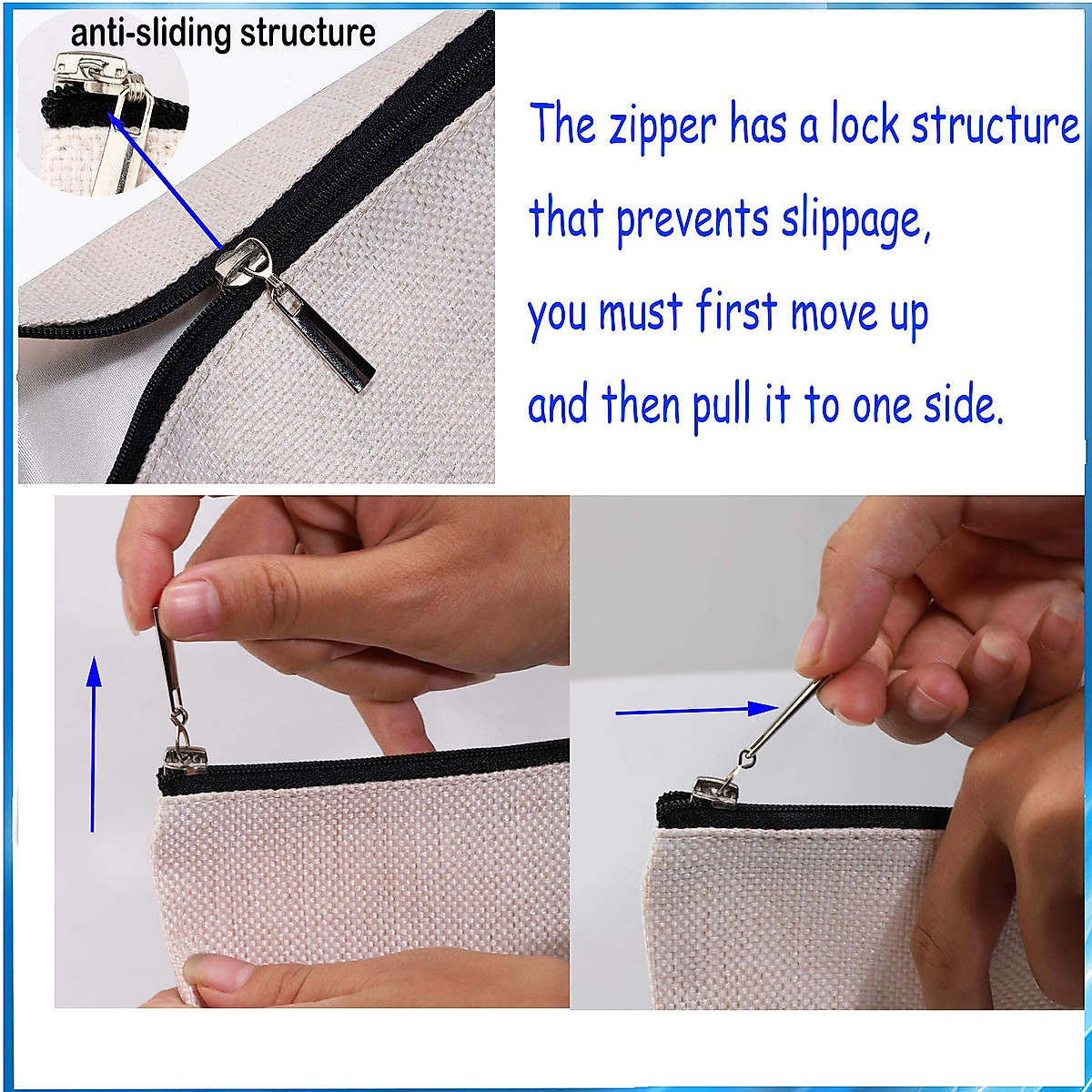 anti-sliding structure

The zipper has a lock structure that prevents slippage, you must first move up and then pull it to one side.