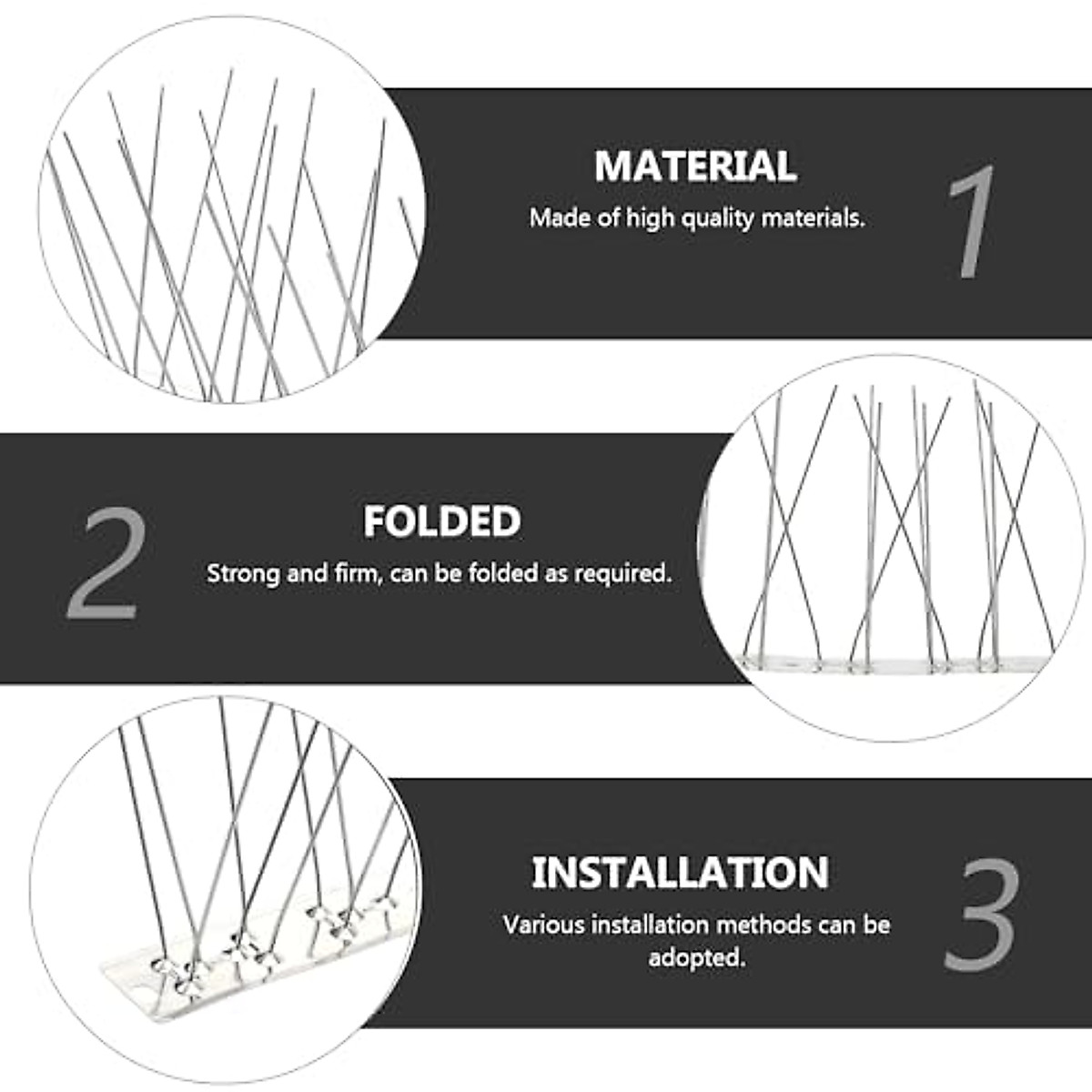 MATERIAL
Made of high quality materials.
1

2
FOLDED
Strong and firm, can be folded as required.

INSTALLATION
Various installation methods can be adopted.
3