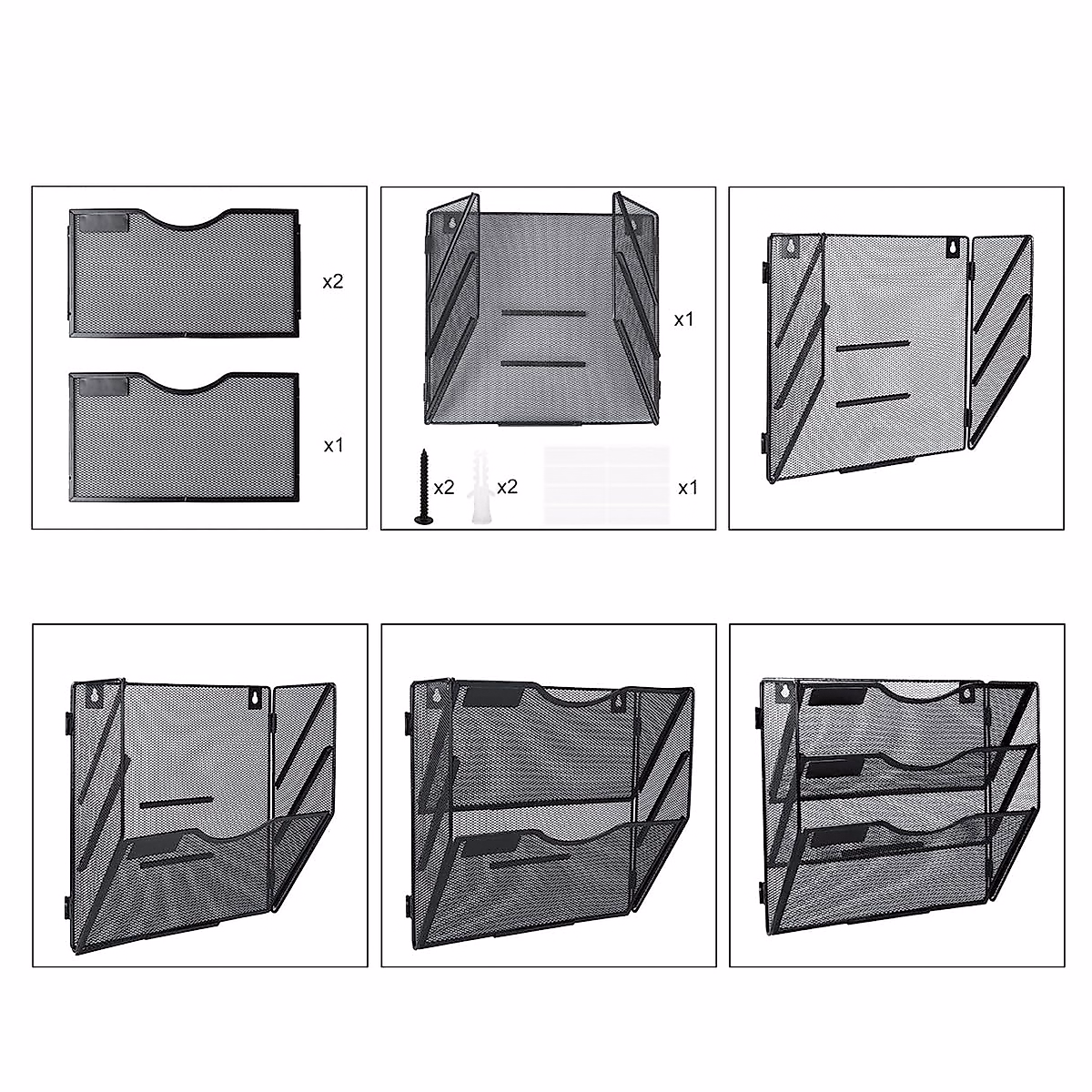 x2

x1

x1

x2

x2

x1