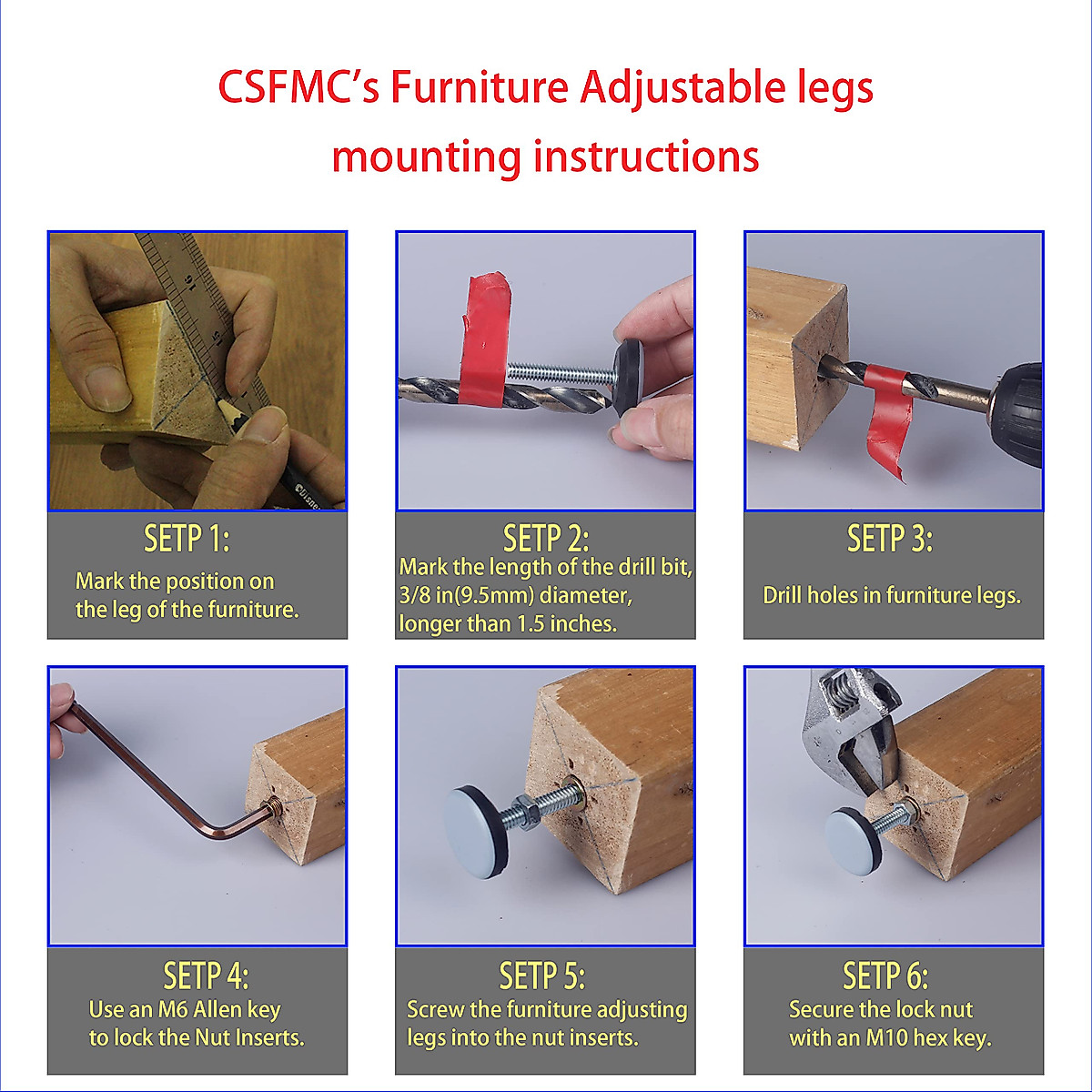 CSFMC's Furniture Adjustable legs mounting instructions

SETP 1:
Mark the position on the leg of the furniture.

SETP 2:
Mark the length of the drill bit, 3/8 in(9.5mm) diameter, longer than 1.5 inches.

SETP 3:
Drill holes in furniture legs.

SETP 4:
Use an M6 Allen key to lock the Nut Inserts.

SETP 5:
Screw the furniture adjusting legs into the nut inserts.

SETP 6:
Secure the lock nut with an M10 hex key.