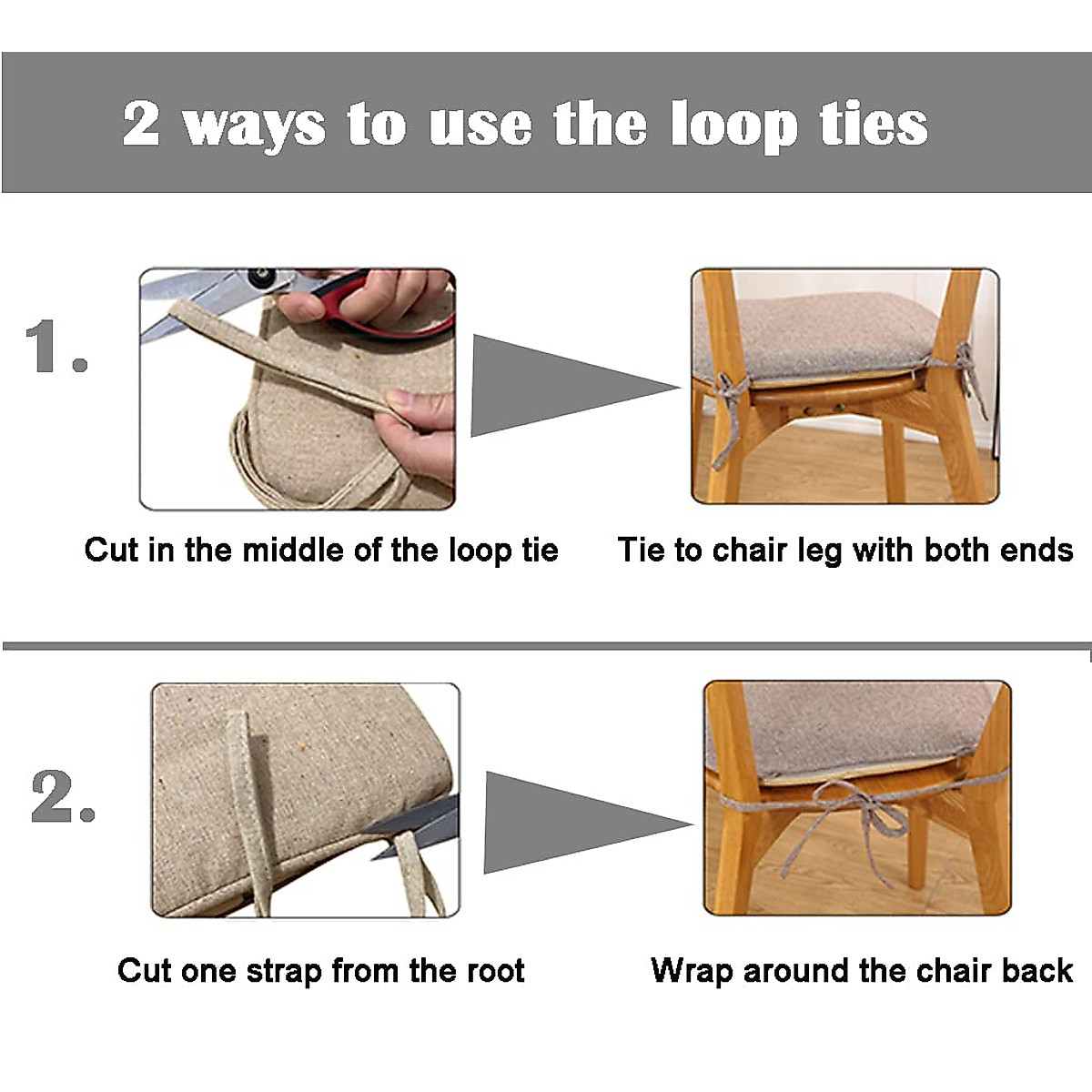 2 ways to use the loop ties

1.

Cut in the middle of the loop tie

Tie to chair leg with both ends

2.

Cut one strap from the root

Wrap around the chair back